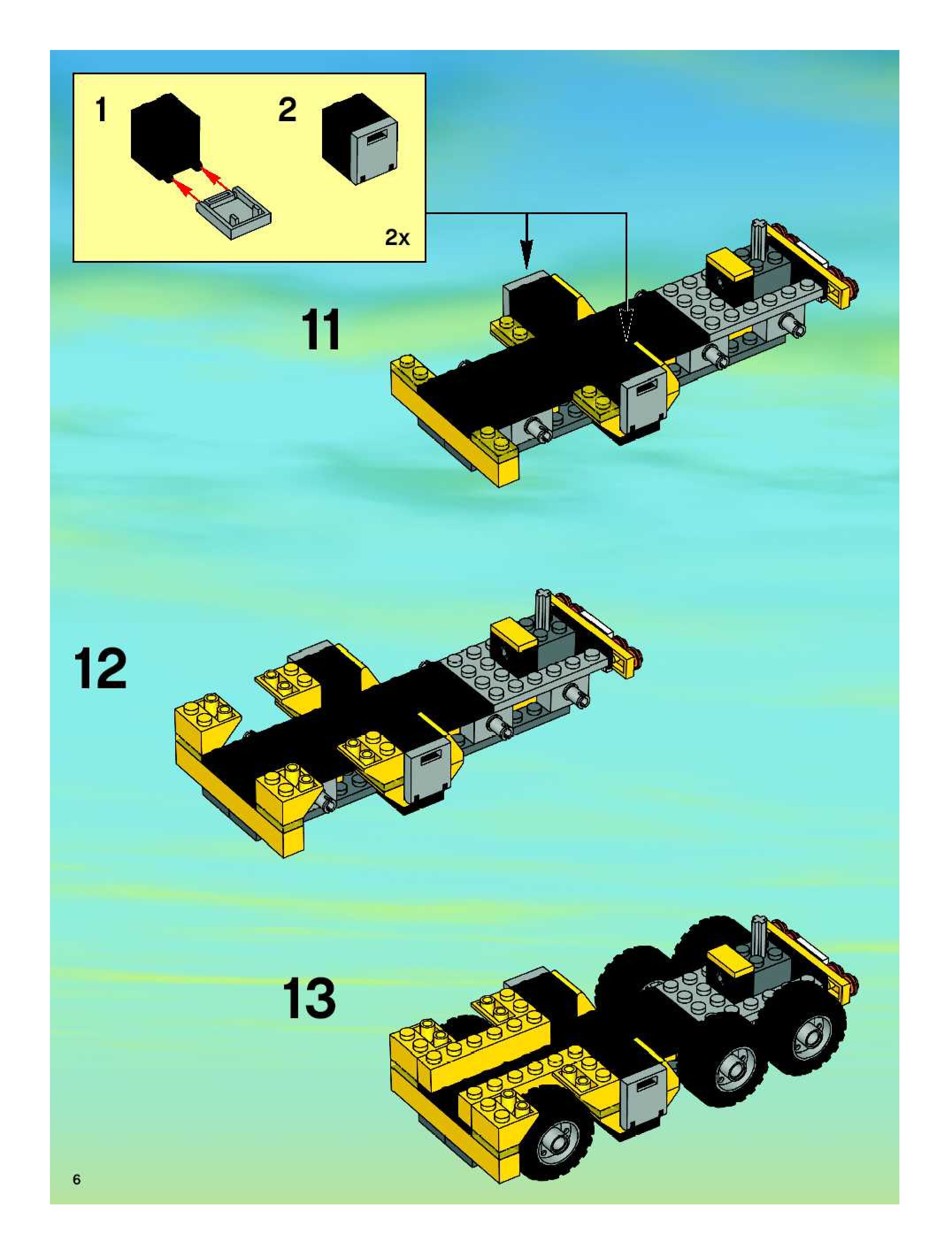 1

2

2x

11

12

13

6