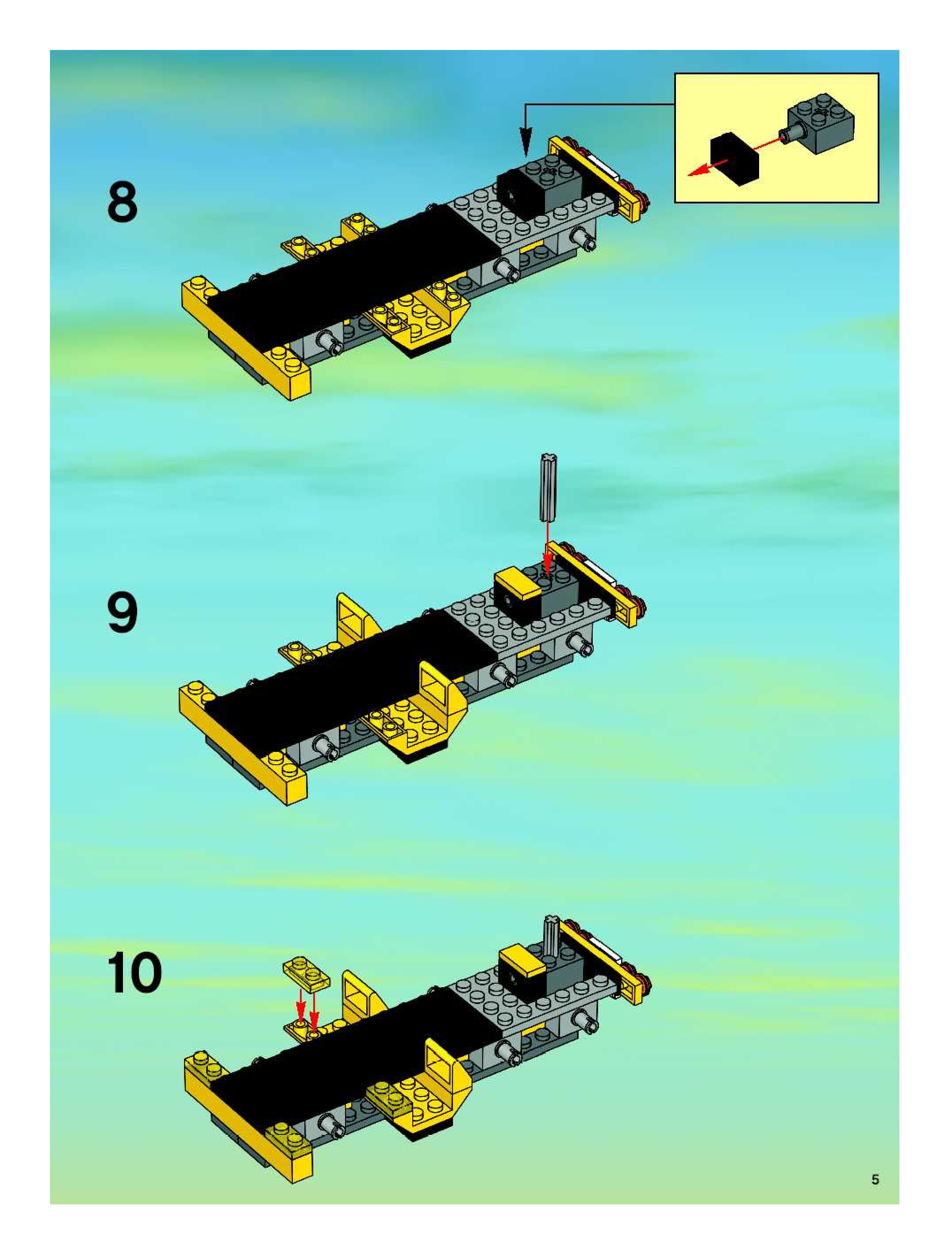 8

9

10

5