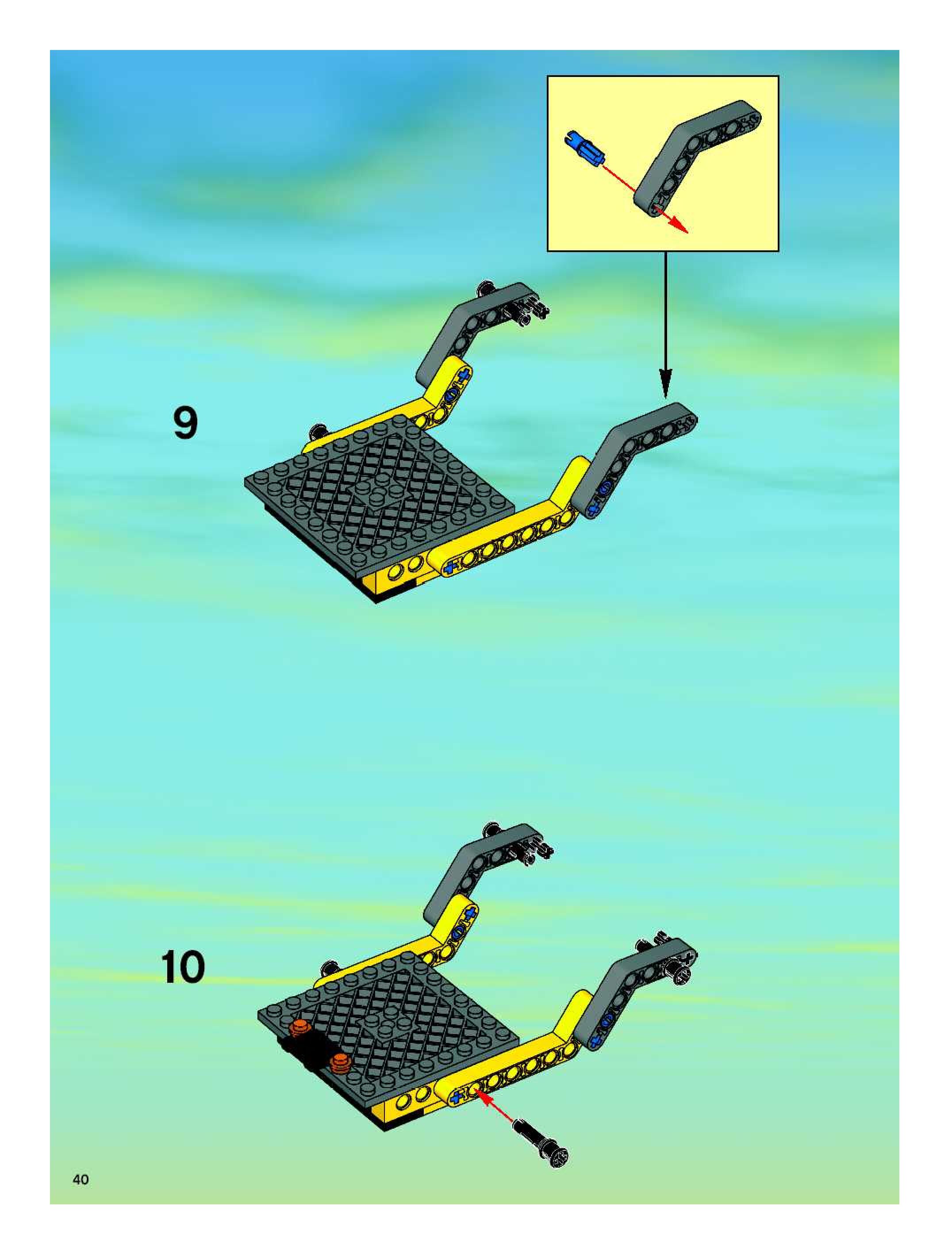 9

10

40