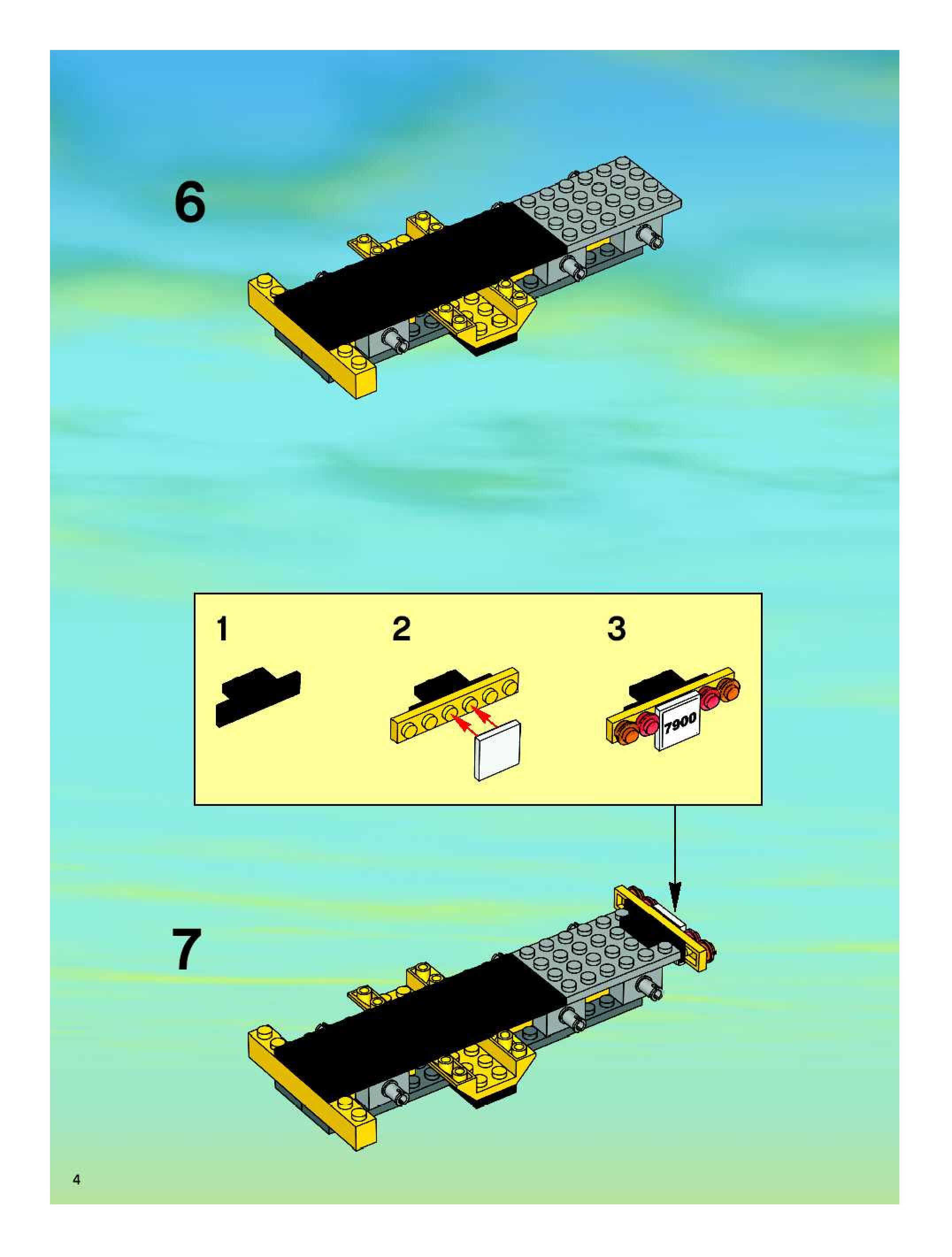 6

1

2

3

7900

7

4