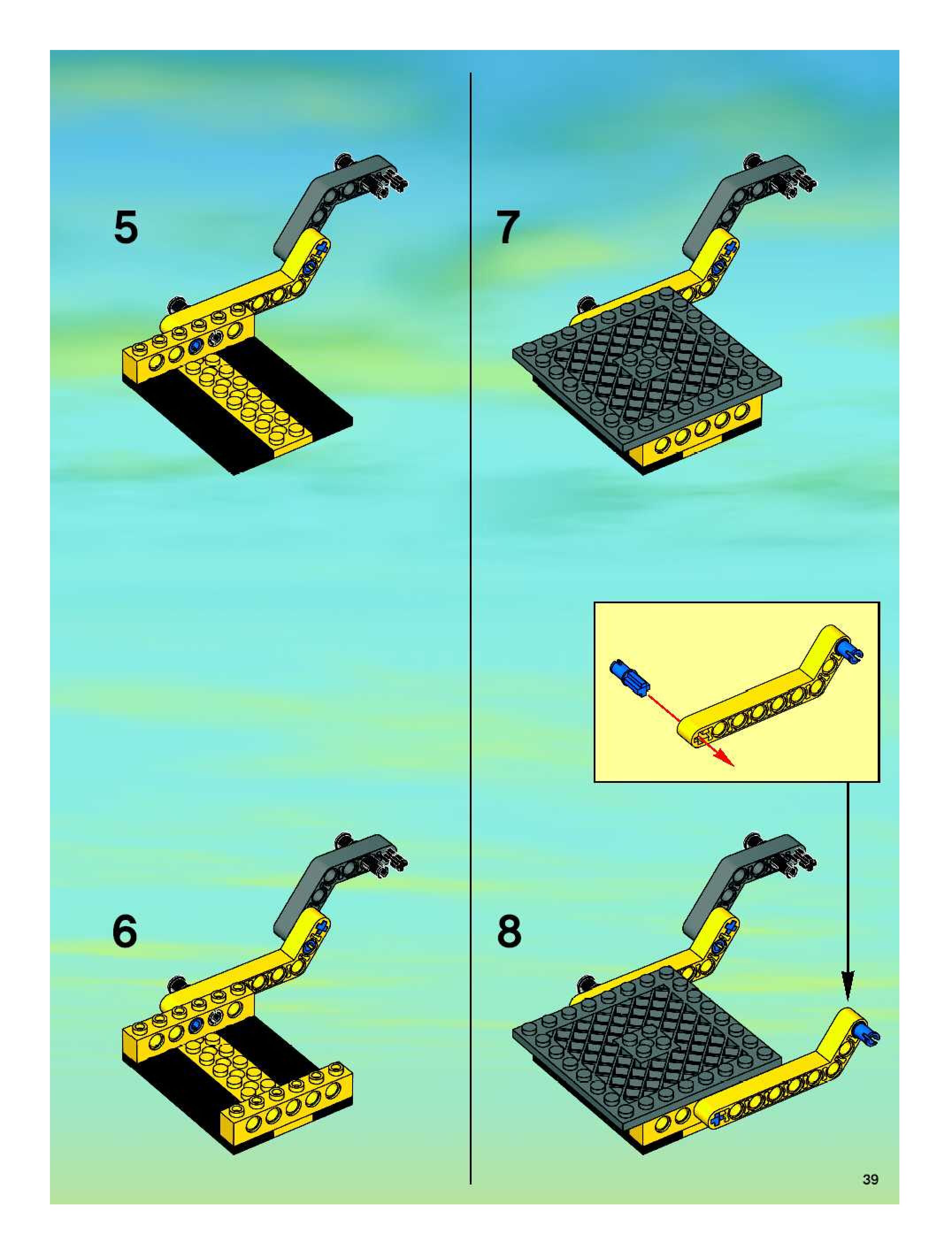 5

6

7

8

39