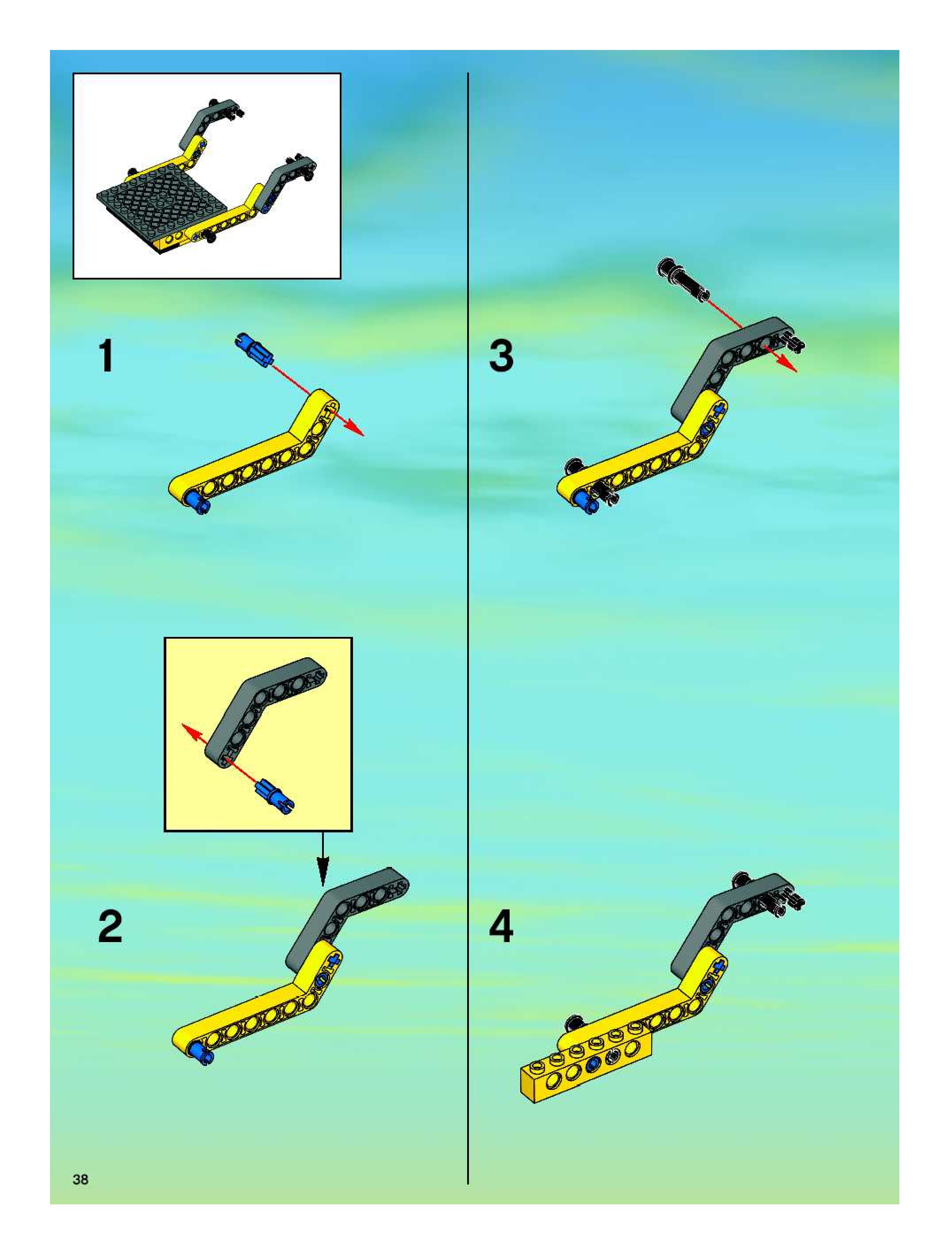 1

2

3

4

38