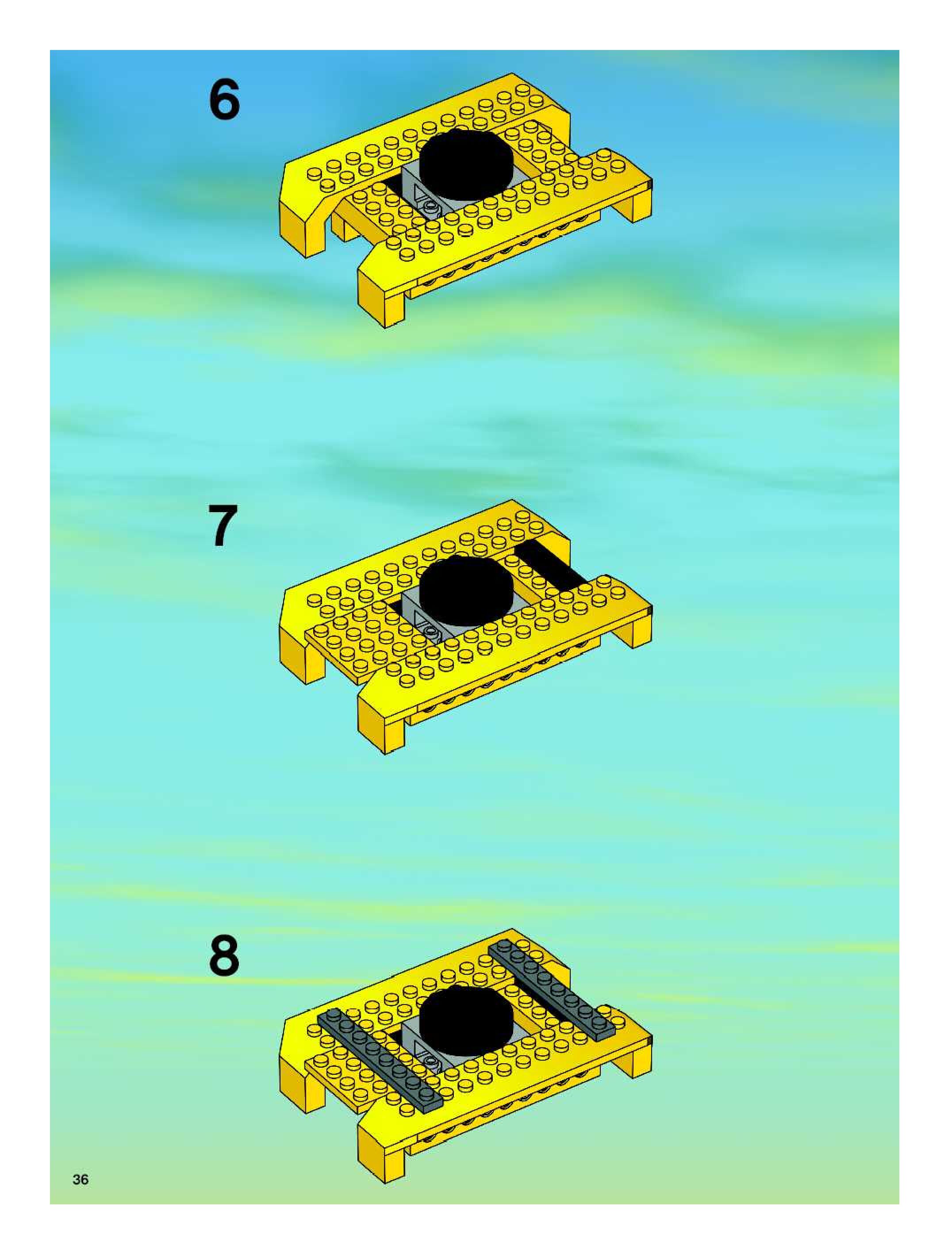 6

7

8

36