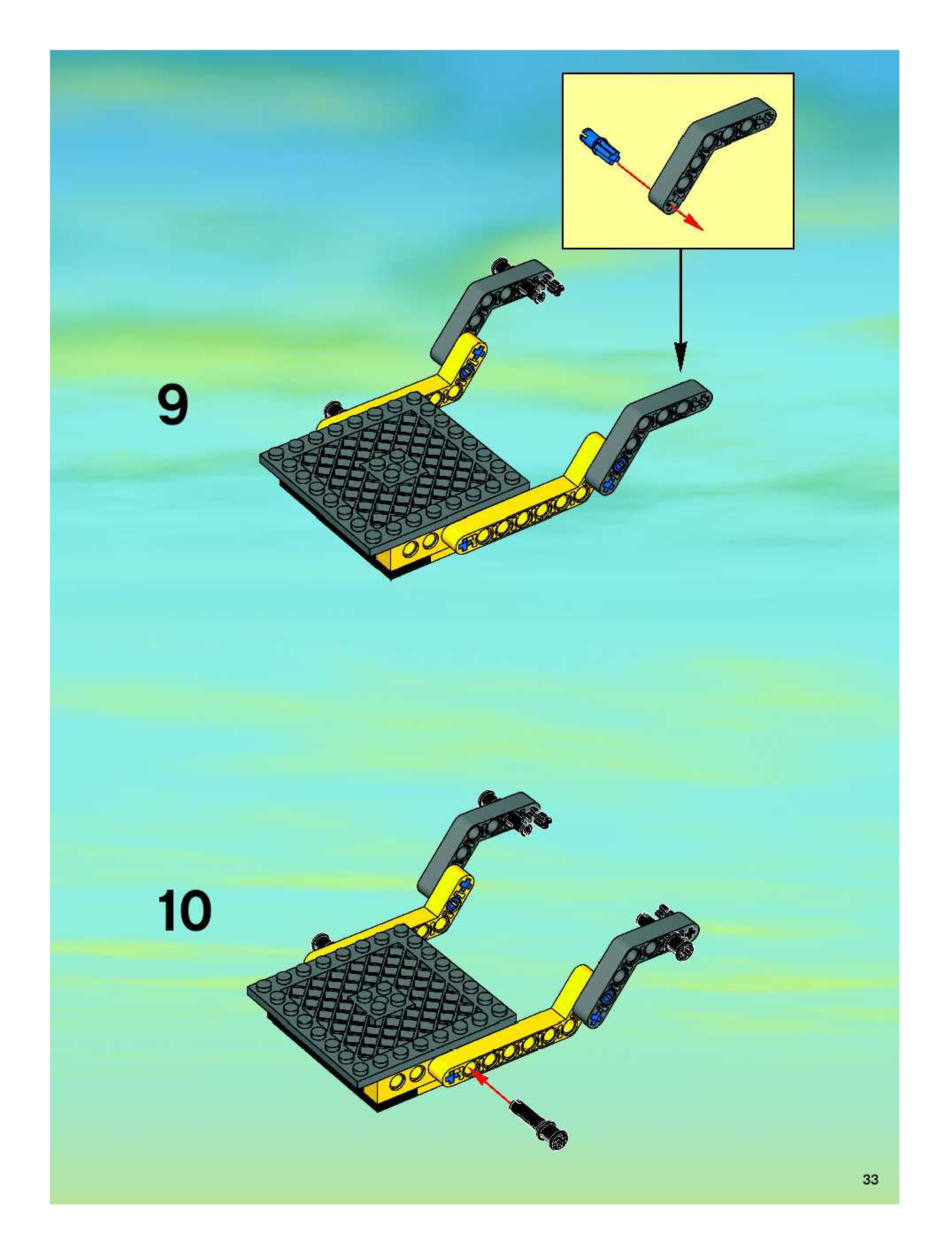 9

10

33