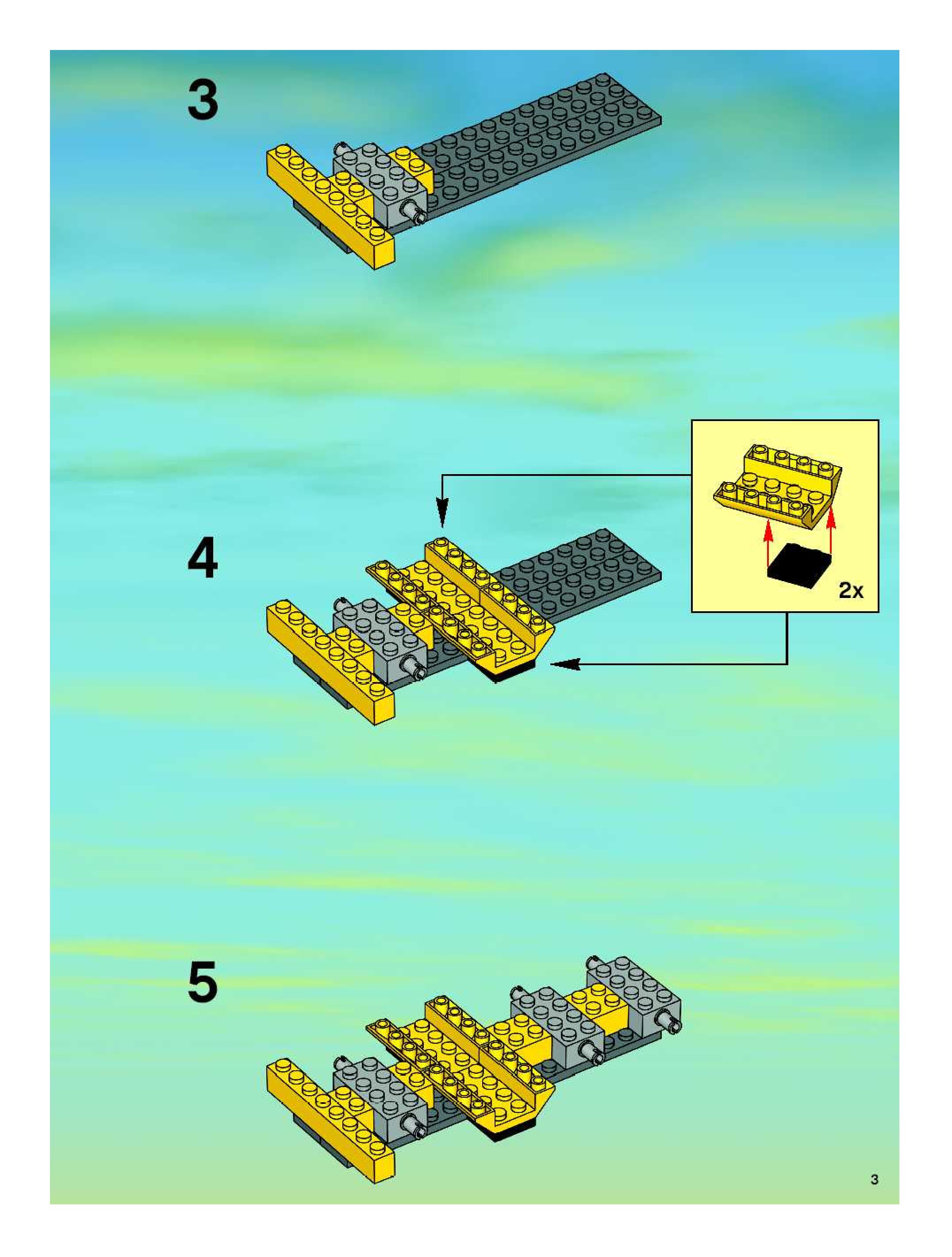 3

4

2x

5

3