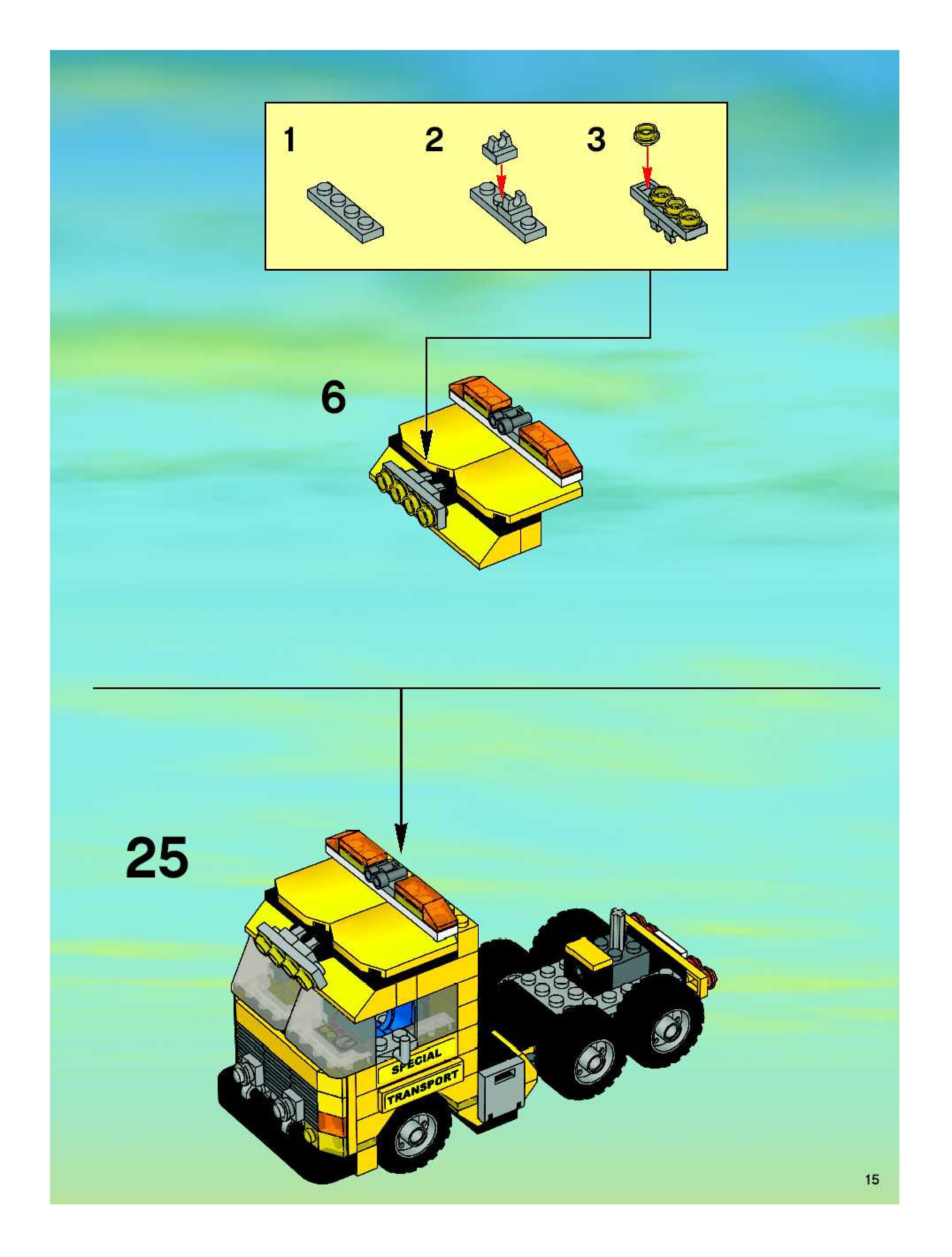 1
2
3
6
25
SPECIAL
TRANSPORT
15