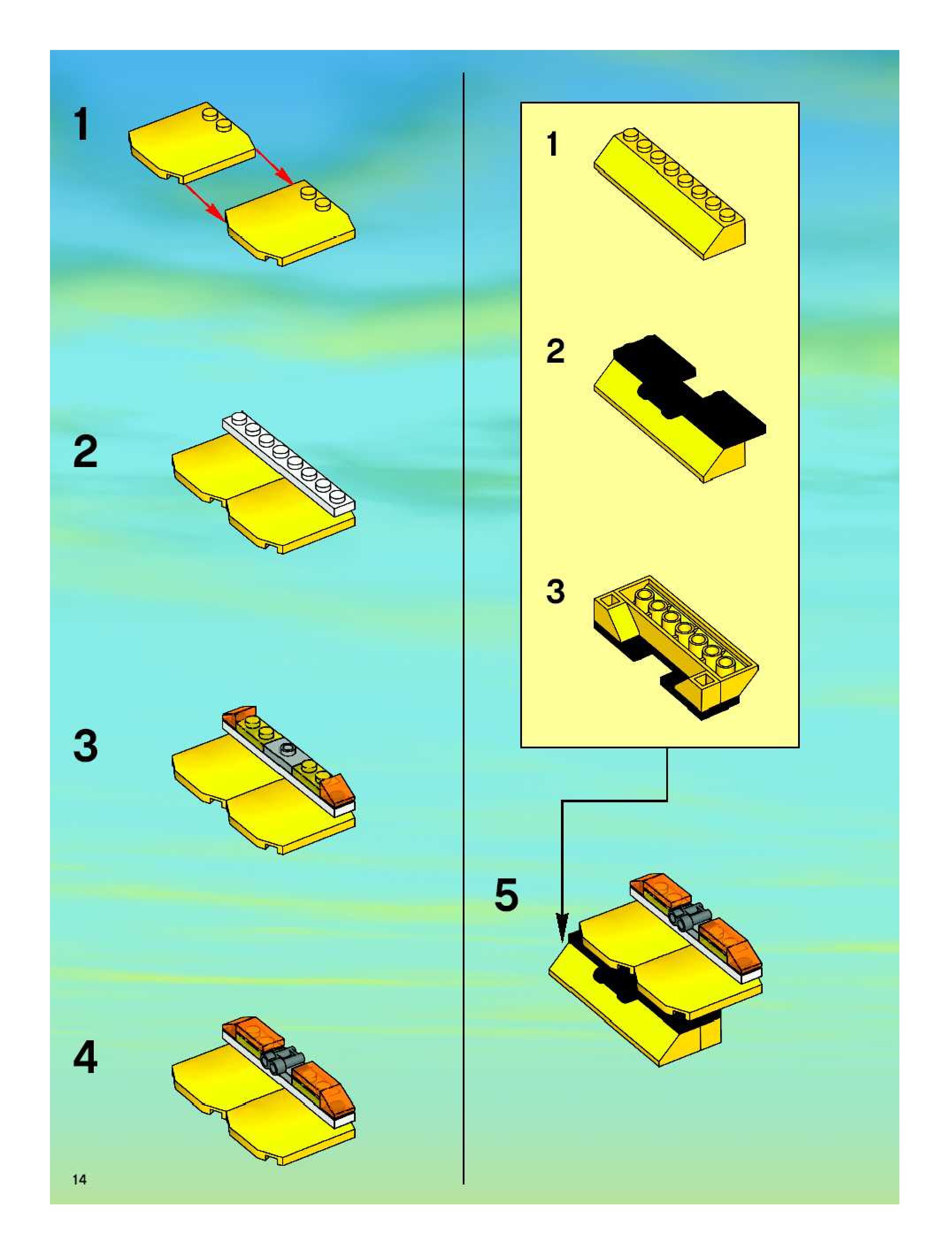 1

2

3

4

14

1

2

3

5