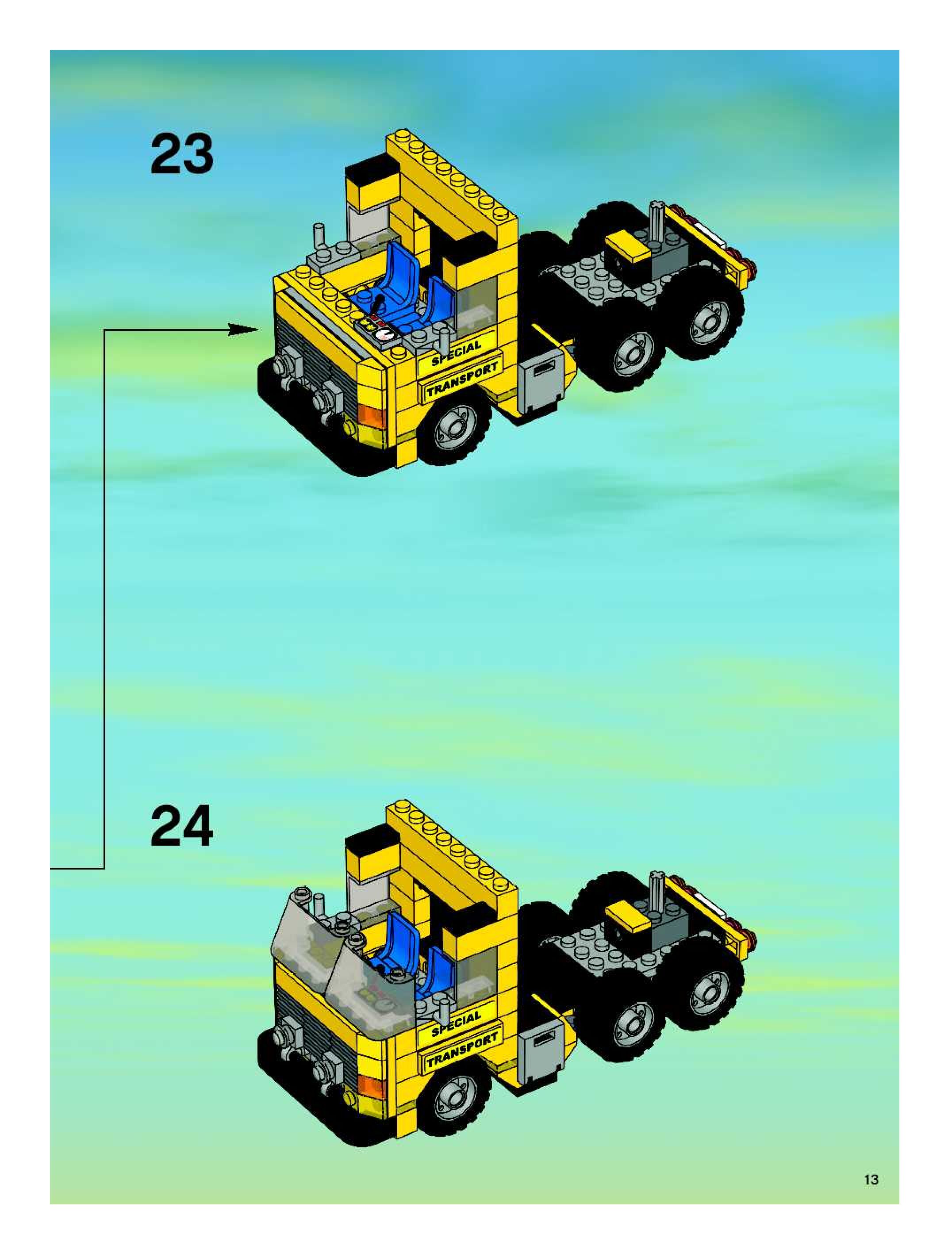 23

SPECIAL
TRANSPORT

24

SPECIAL
TRANSPORT

13