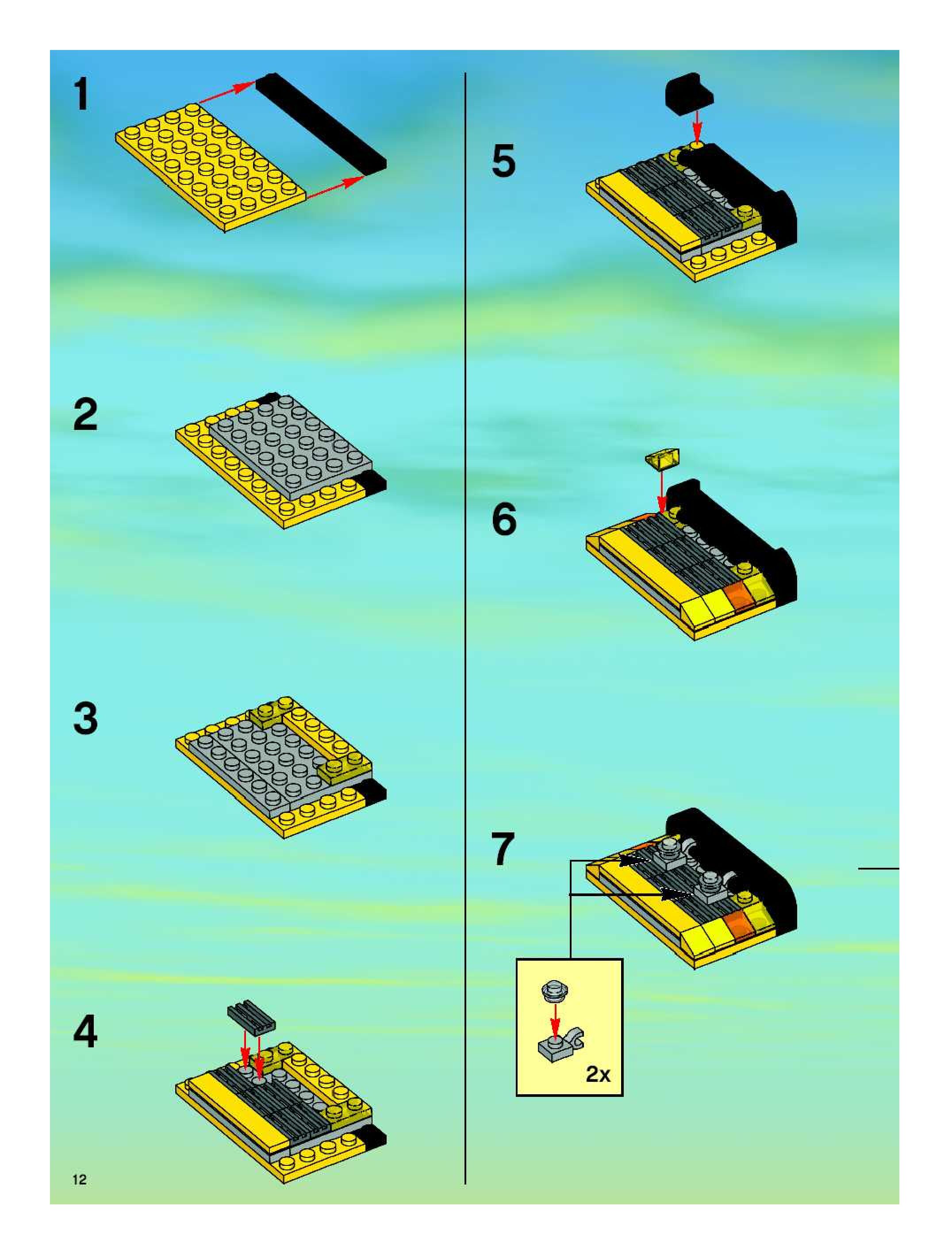 1

2

3

4

12

5

6

7

2x