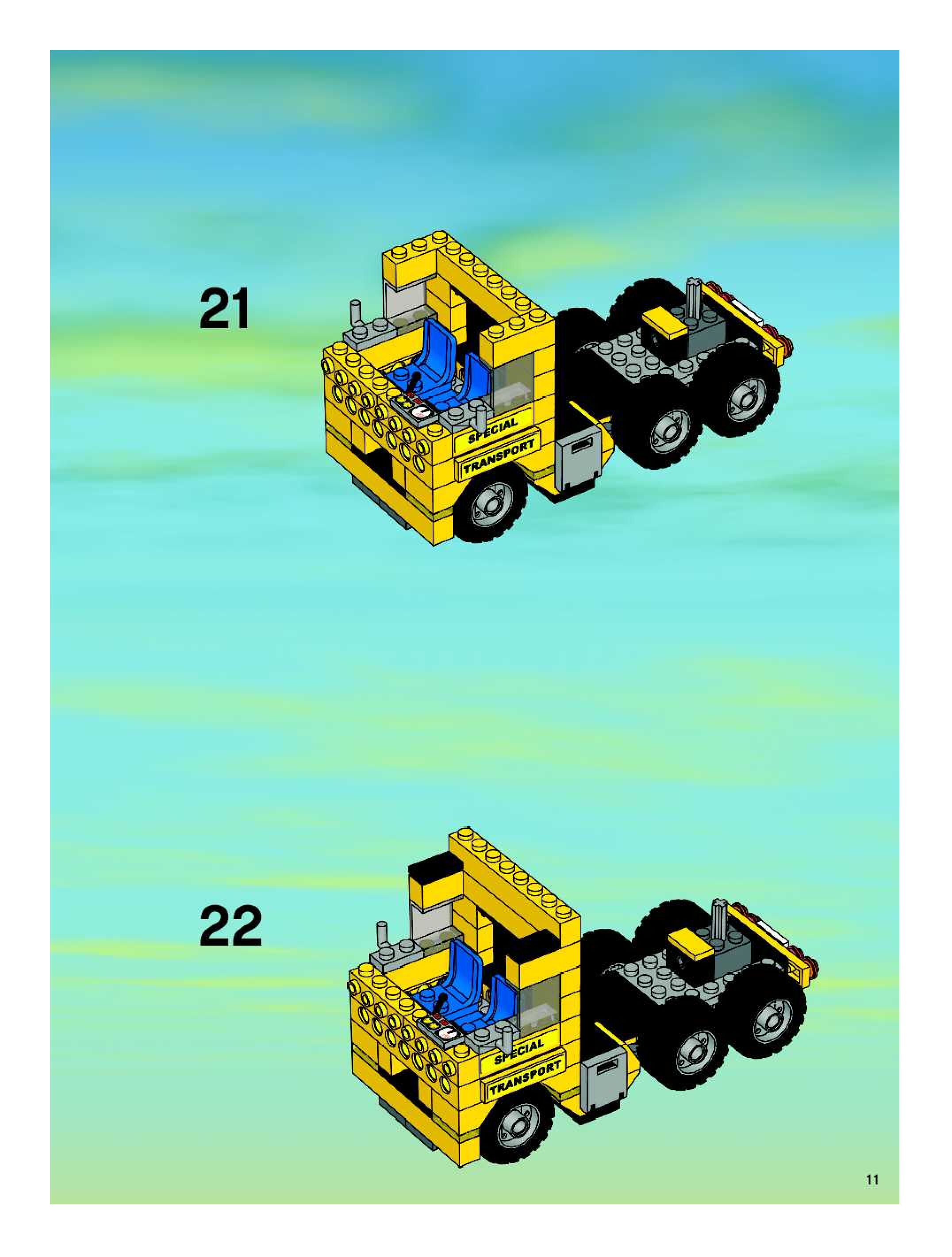 21

SPECIAL
TRANSPORT

22

SPECIAL
TRANSPORT

11