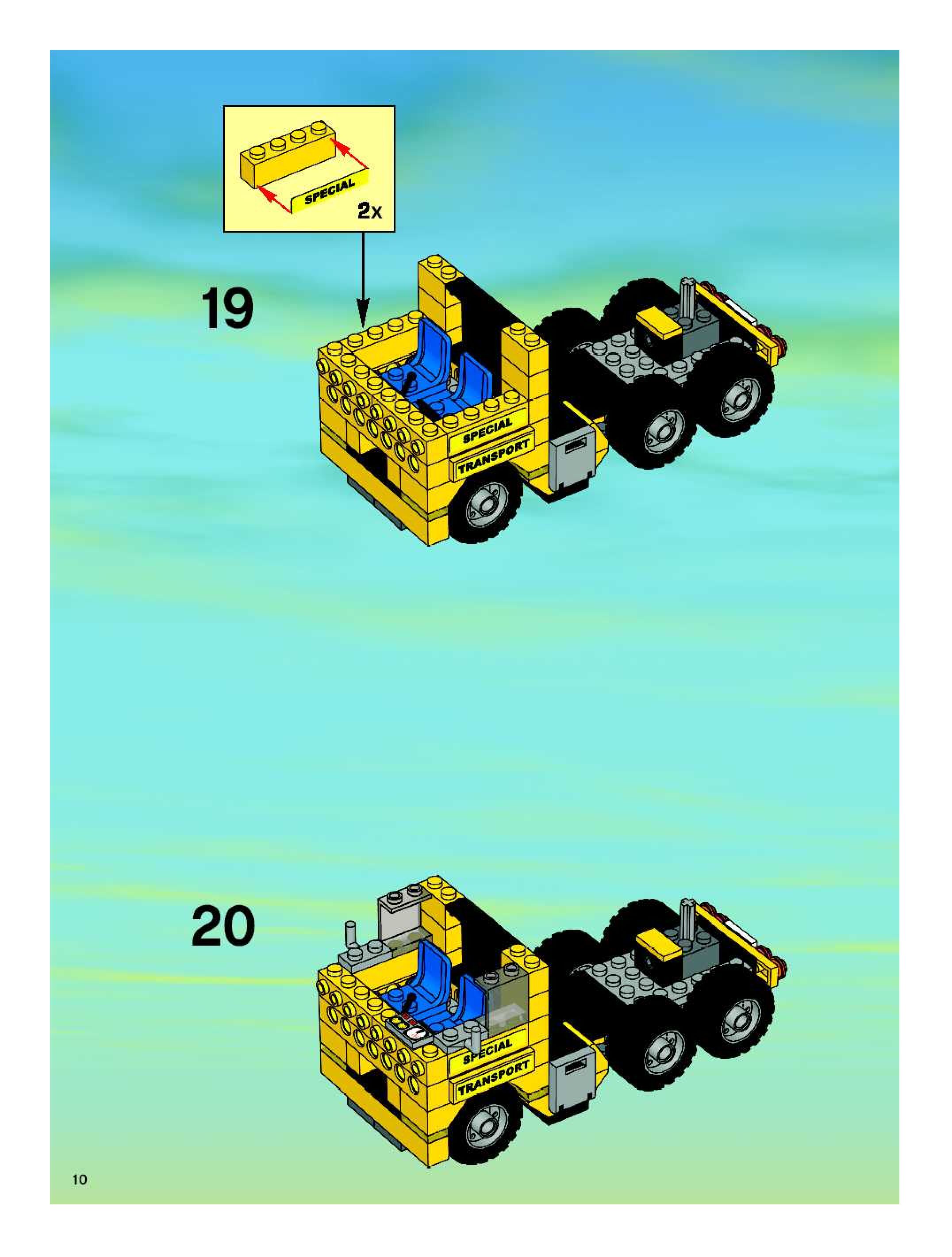 SPECIAL

2x

19

SPECIAL

TRANSPORT

20

SPECIAL

TRANSPORT

10