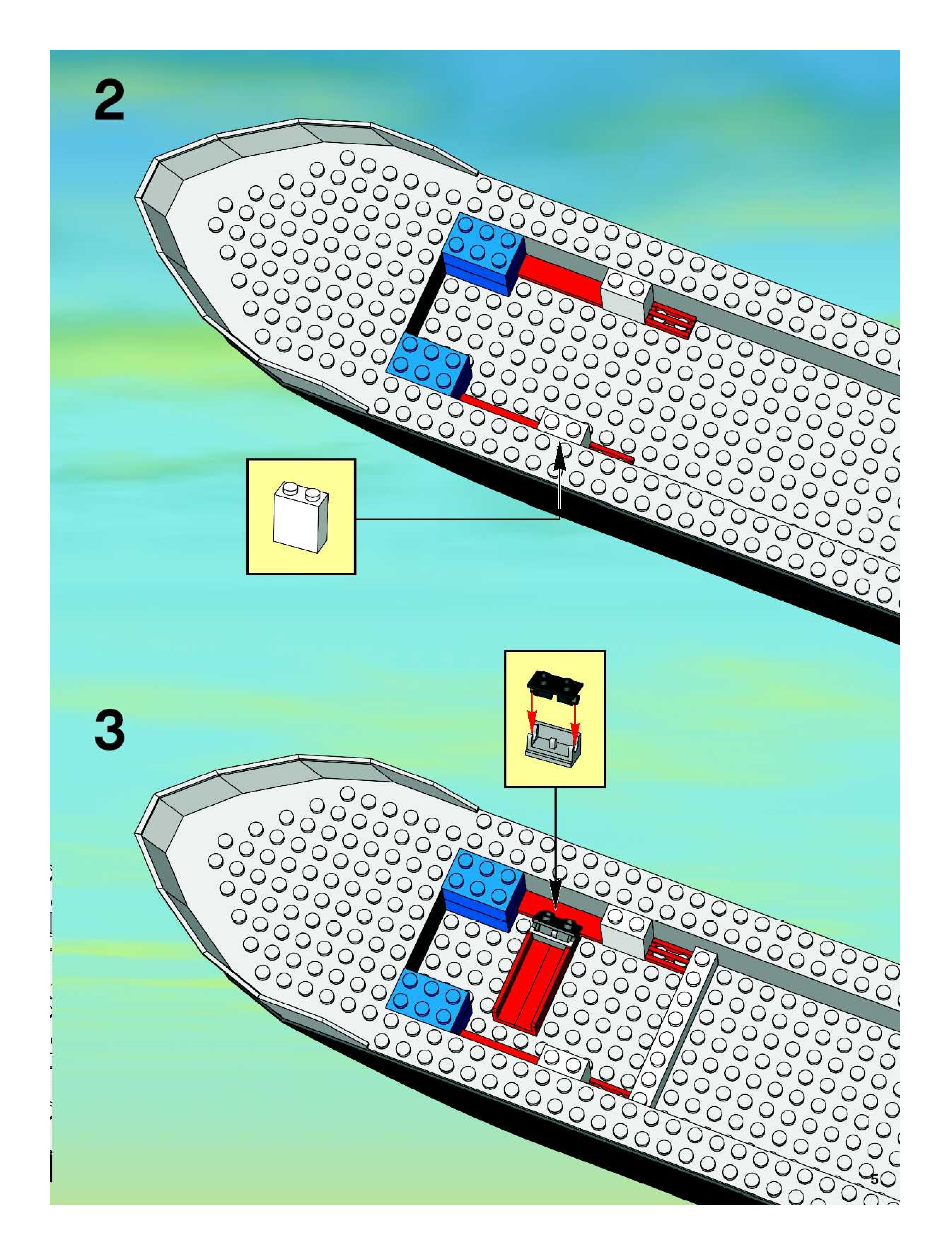 2

3

5