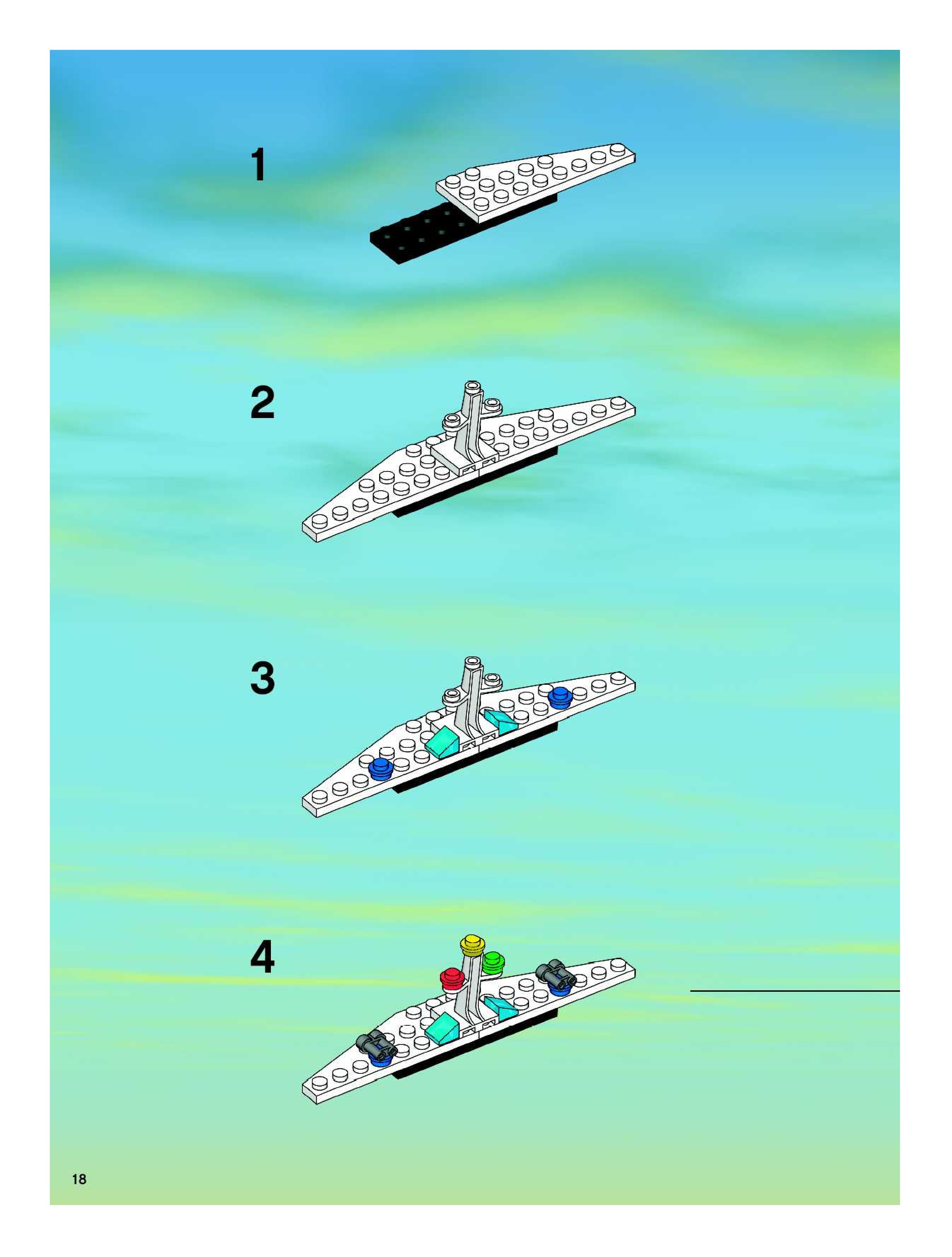 1

2

3

4

18