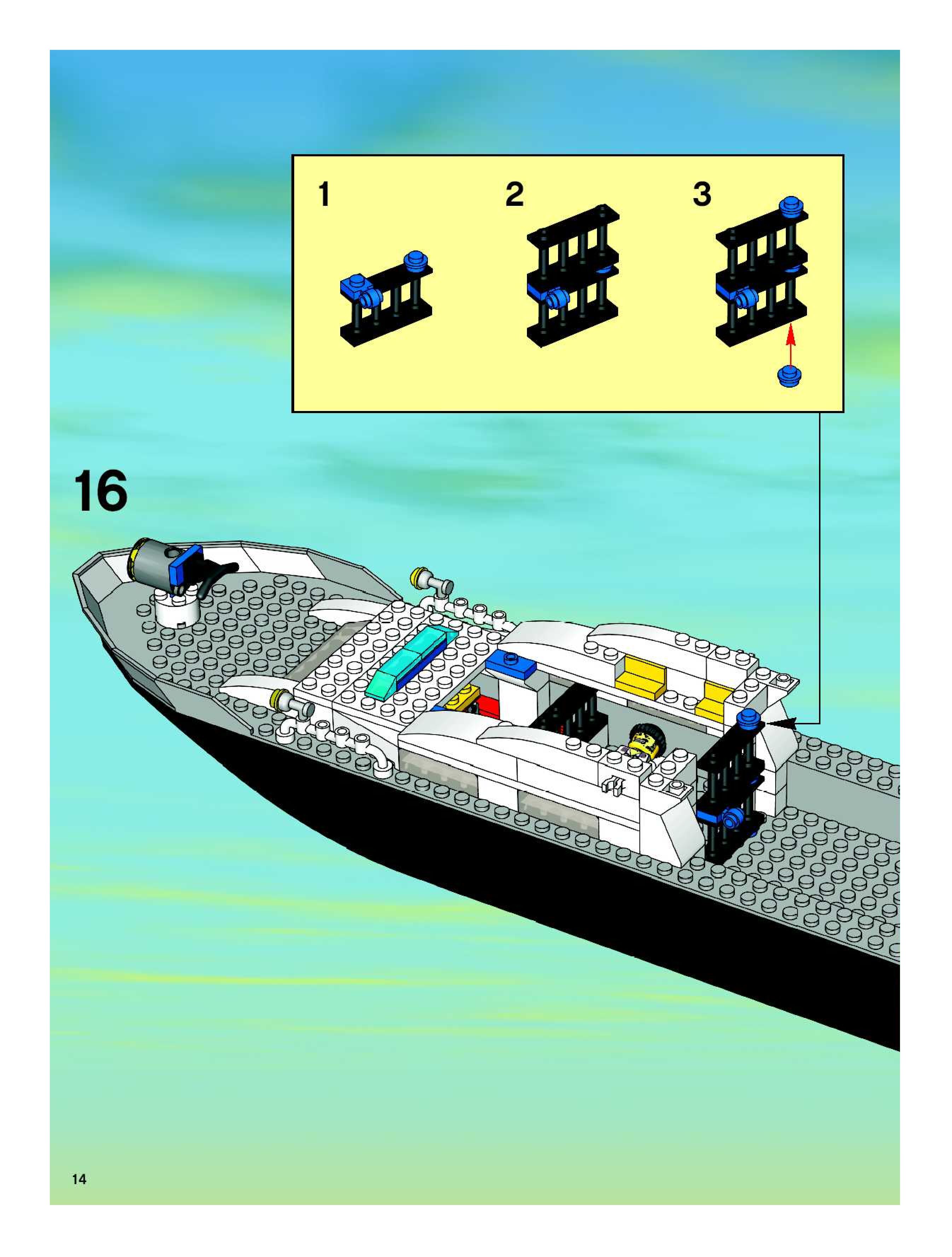 1
2
3
16
14