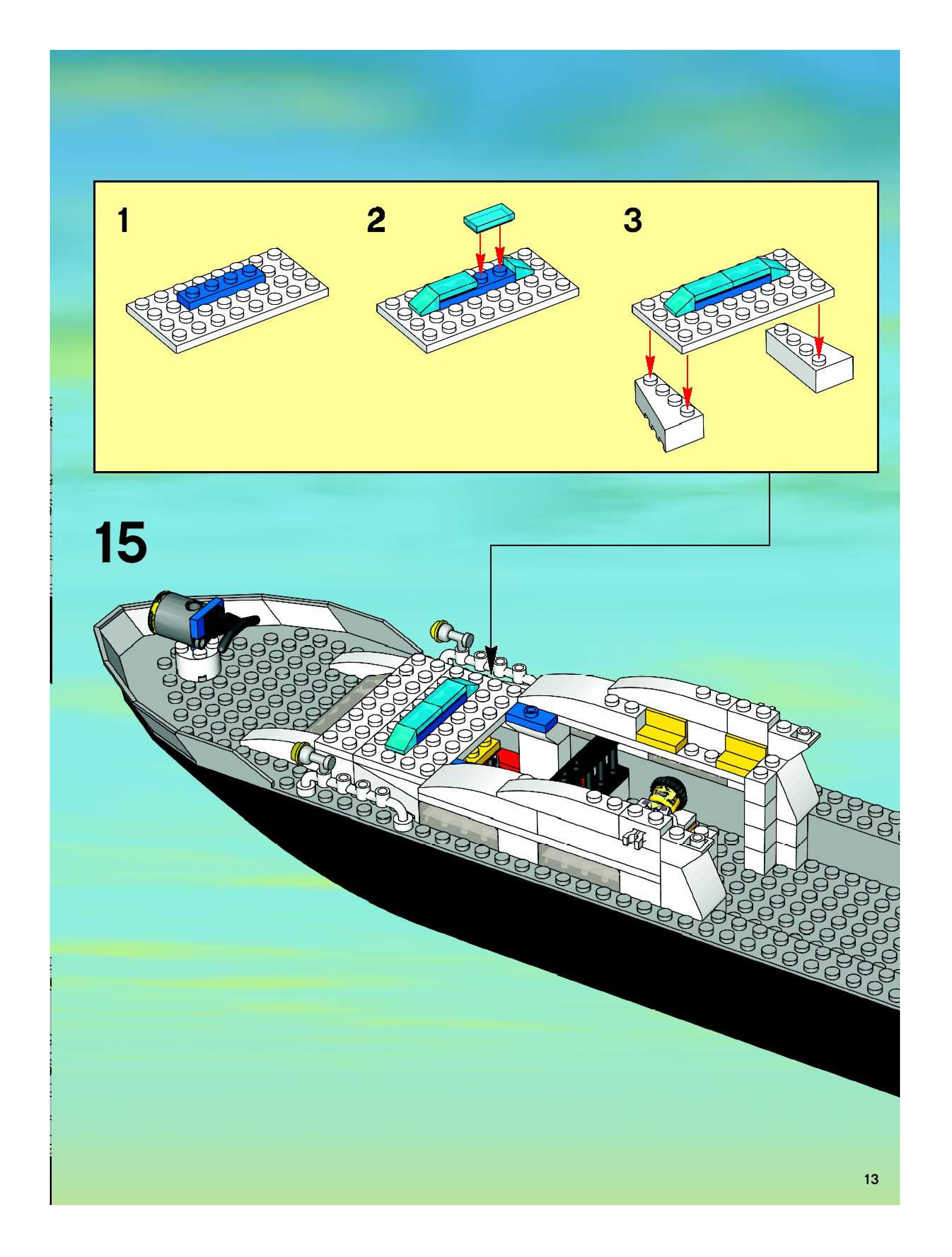 1

2

3

15

13