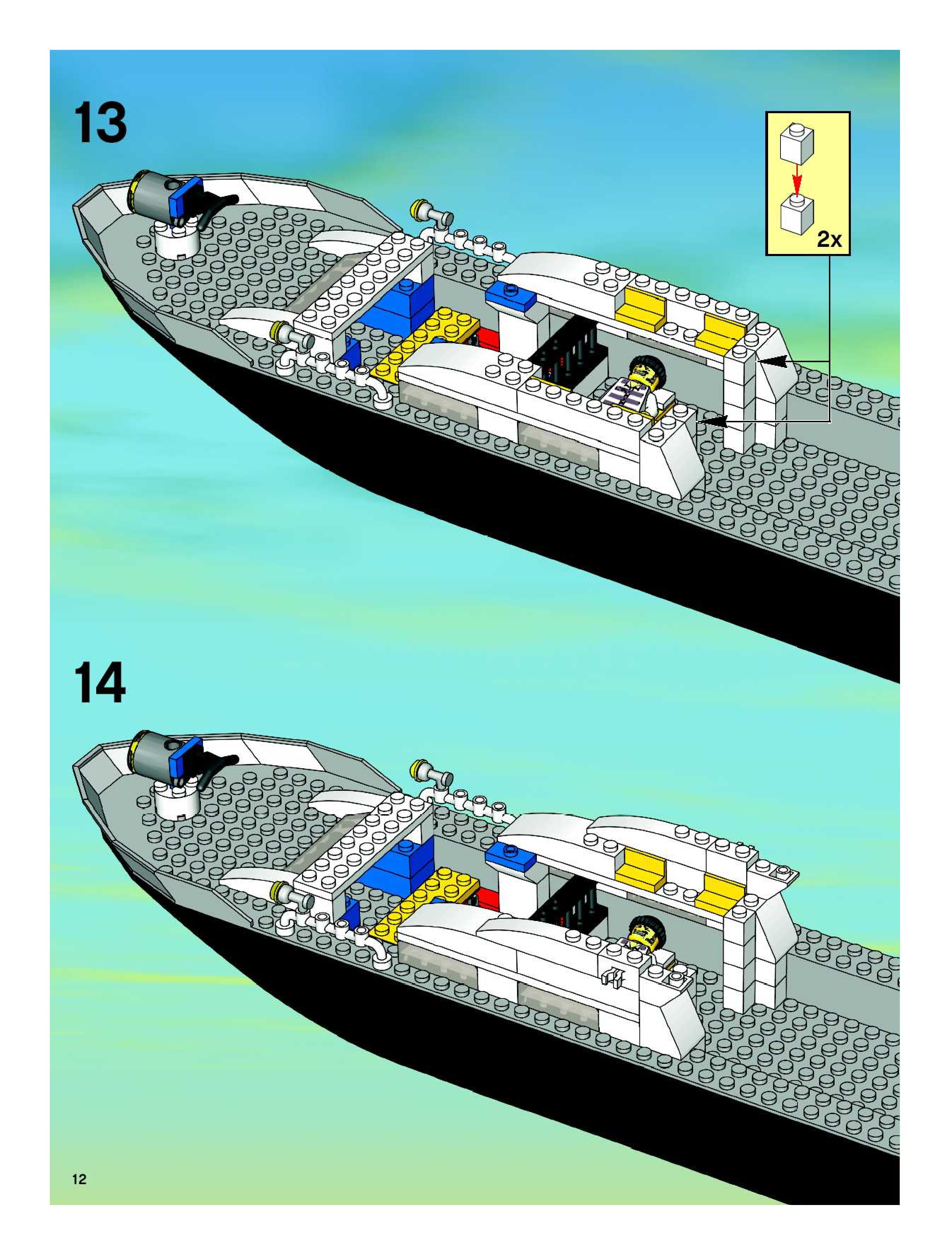 13

2x

14

12