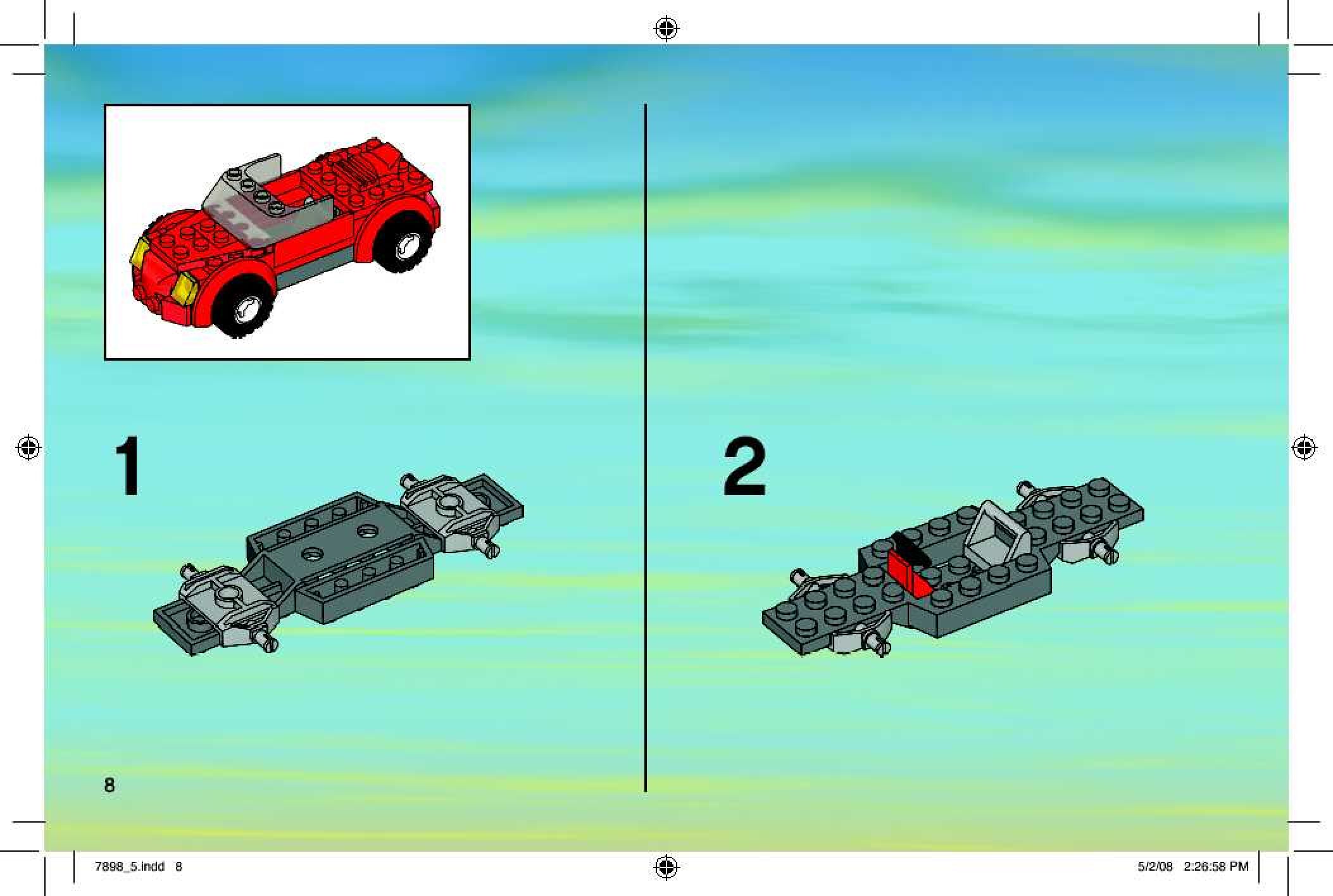 1

2

8

7898_5.indd 8

5/2/08 2:26:58 PM