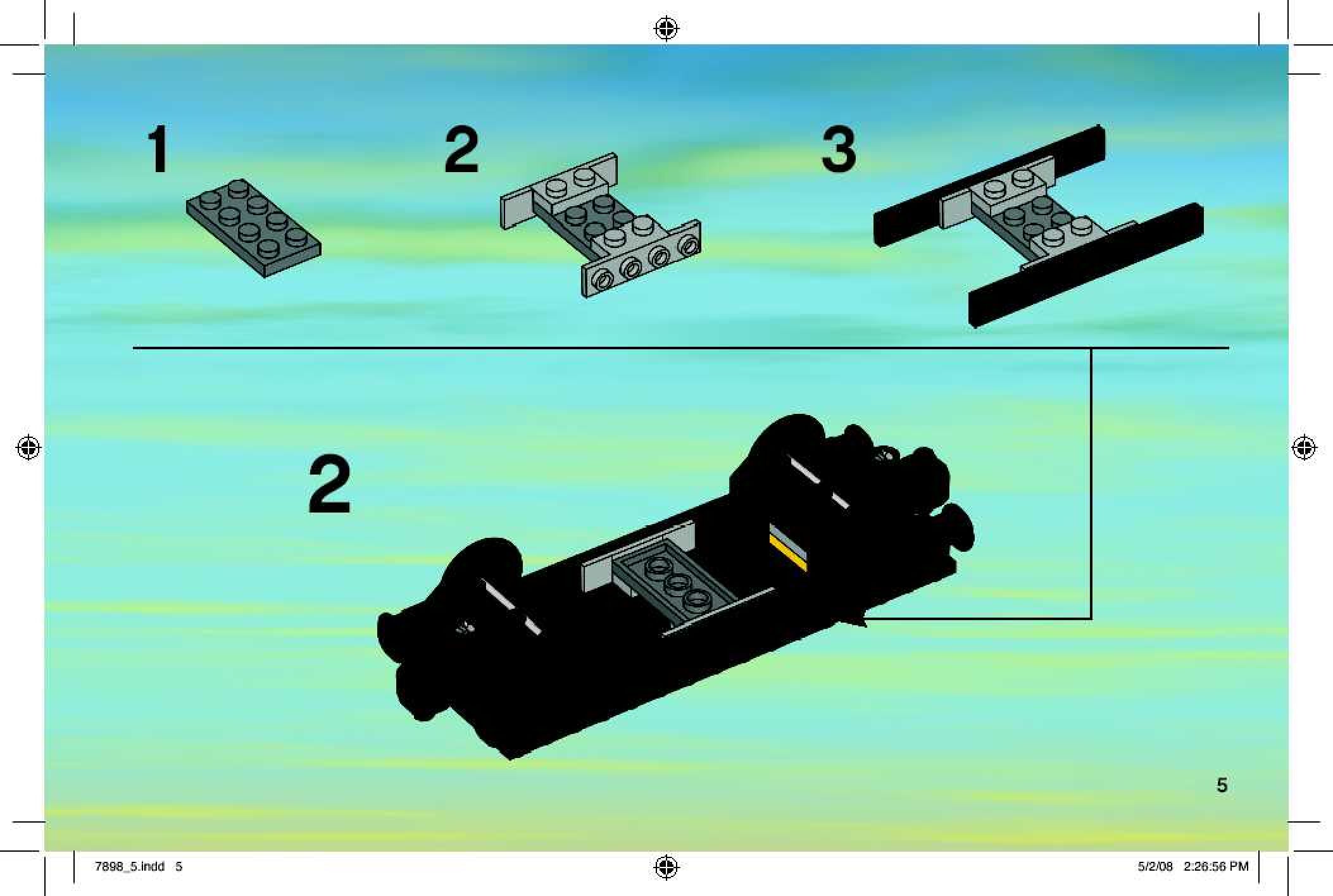 1

2

3

2

5

7898_5.indd 5

5/2/08 2:26:56 PM