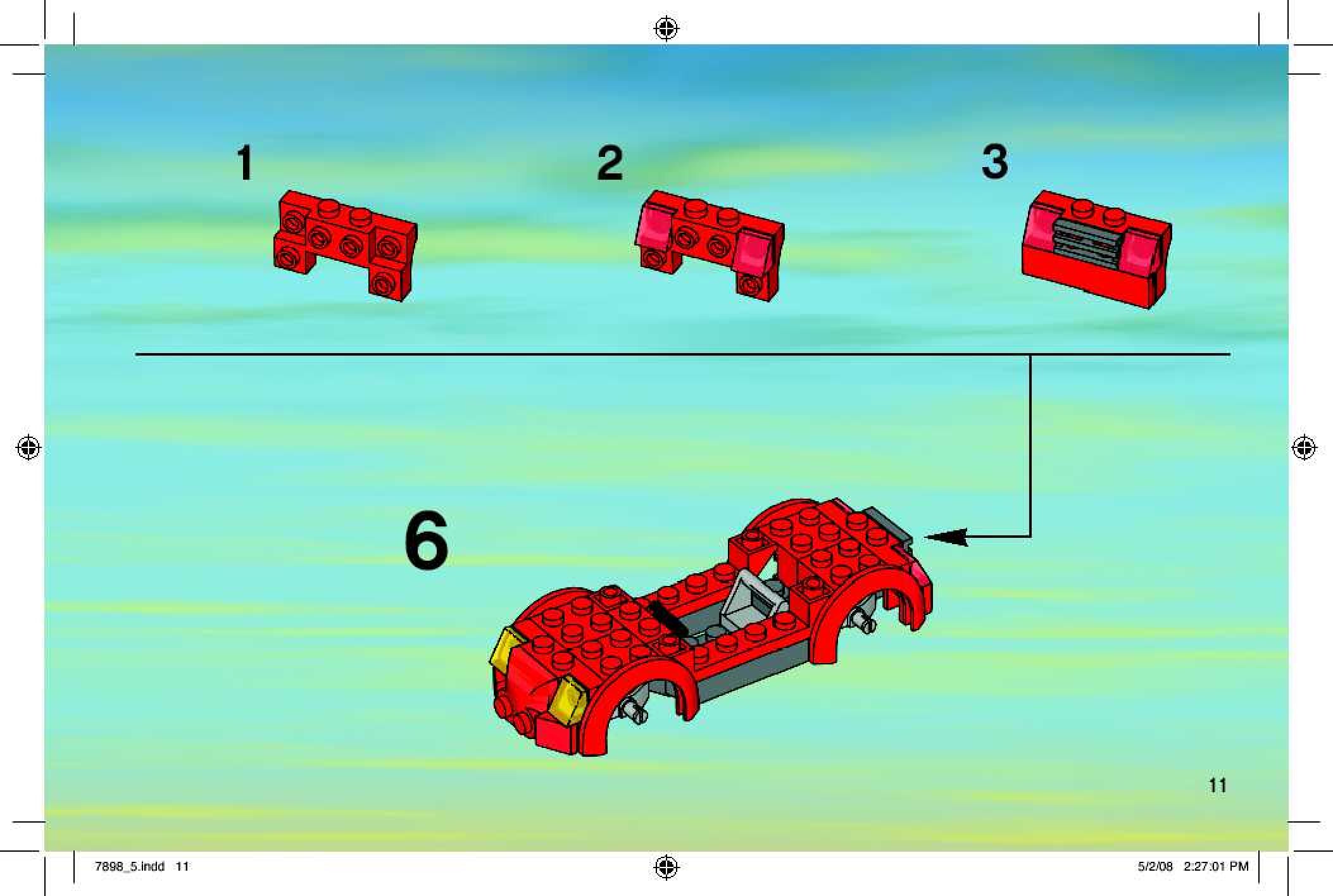 1

2

3

6

11

7898_5.indd 11

5/2/08 2:27:01 PM