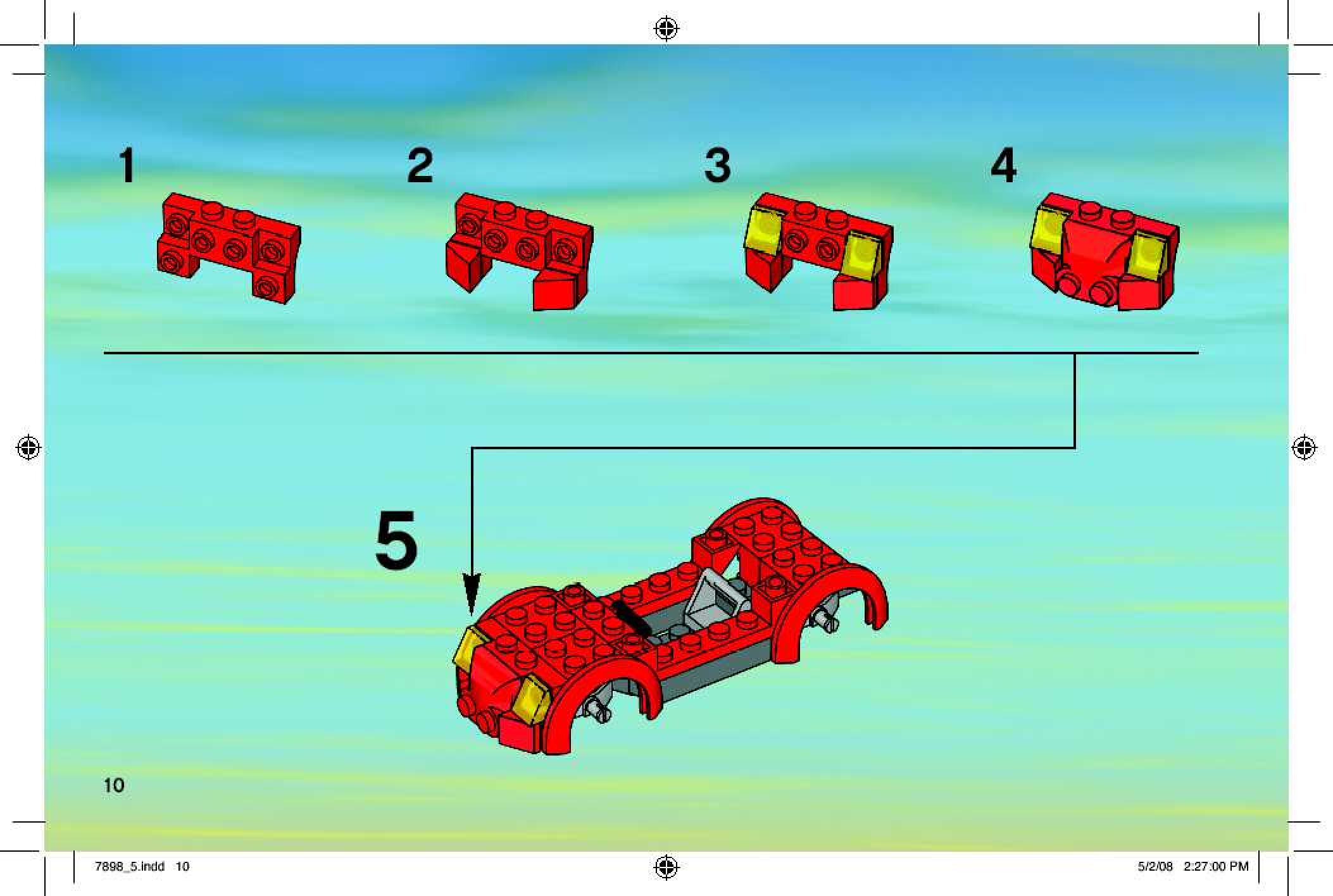 1

2

3

4

5

10

7898_5.indd 10

5/2/08 2:27:00 PM