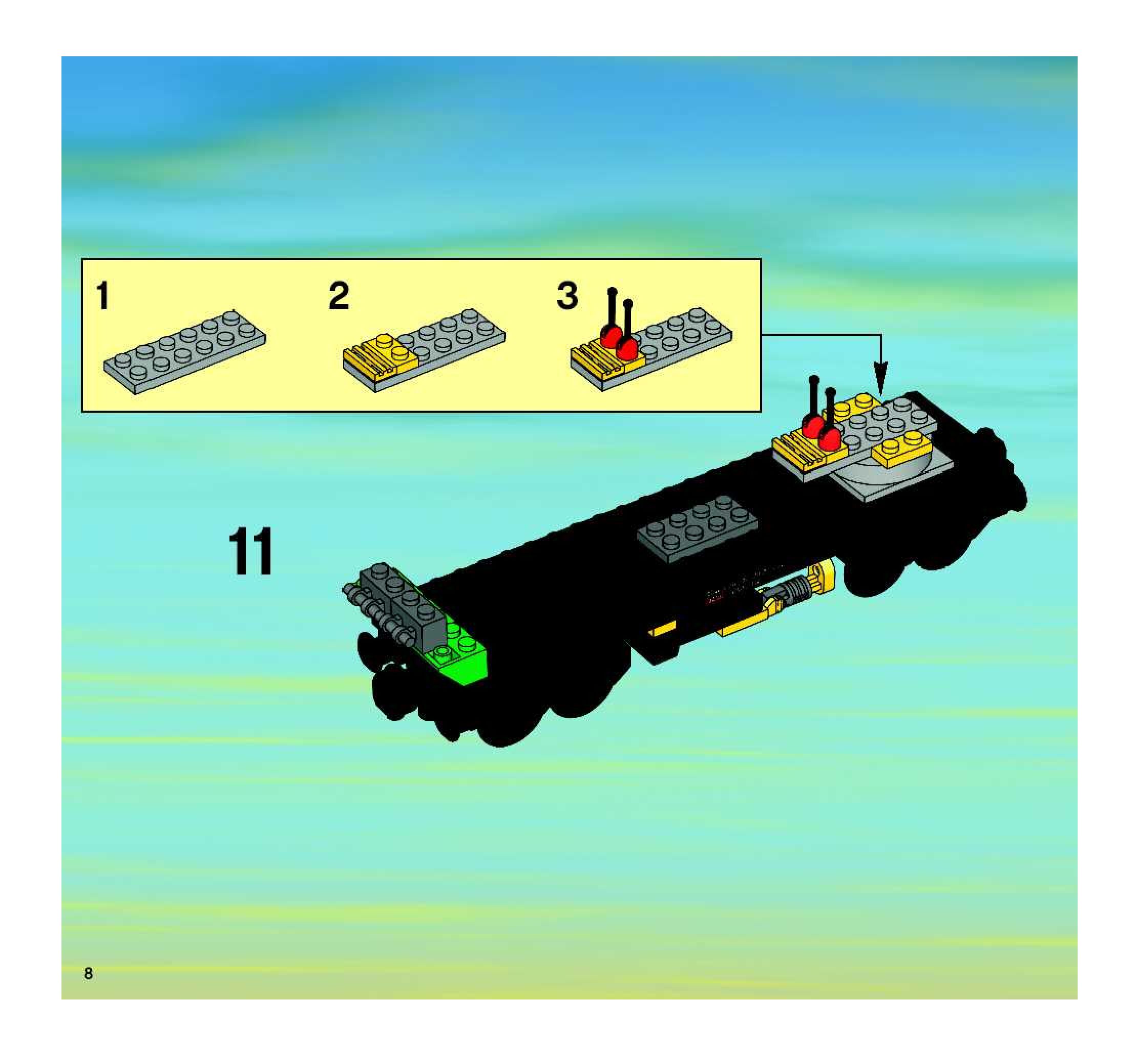 1

2

3

11

8