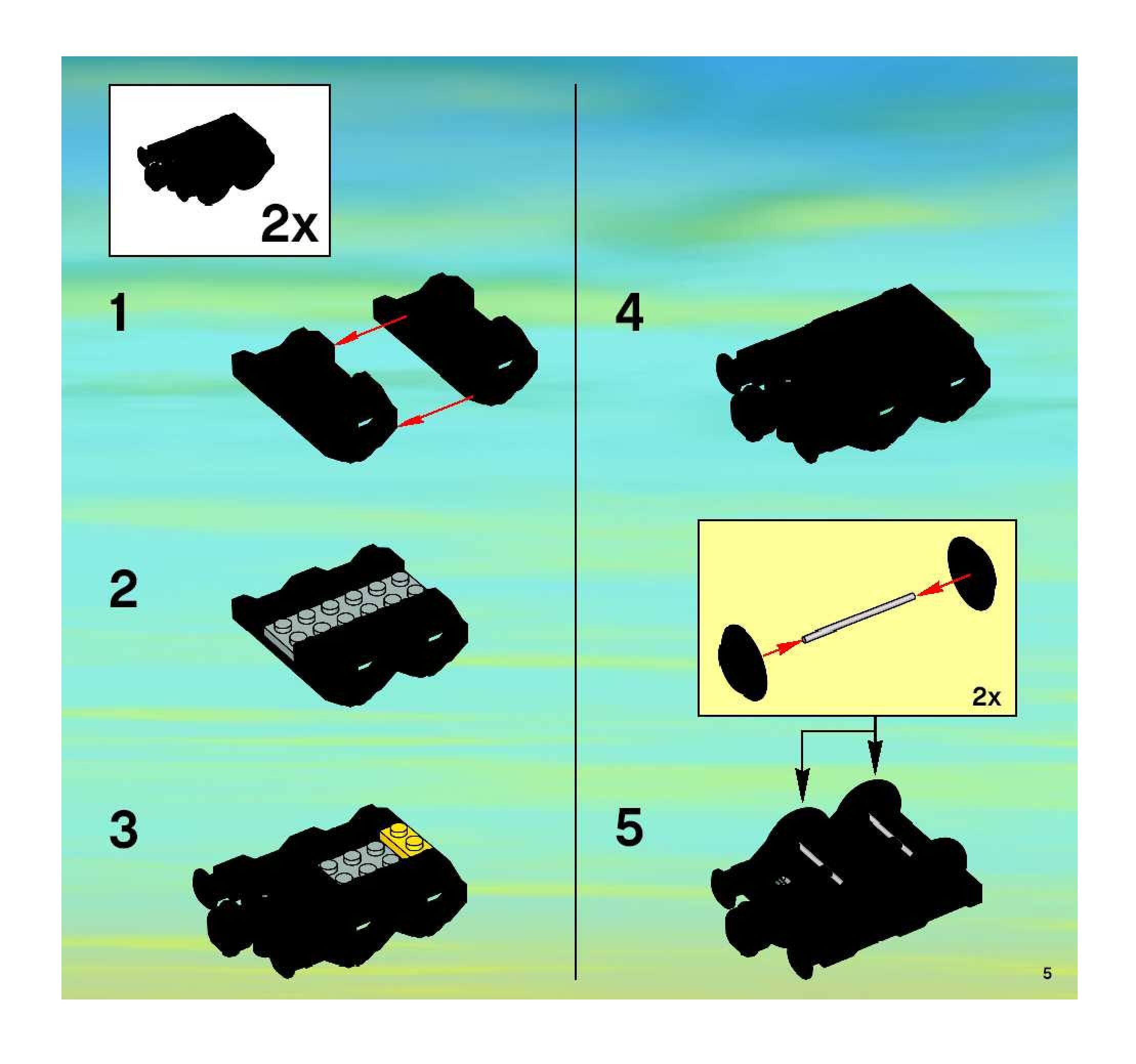 2x

1

2

3

4

2x

5

5