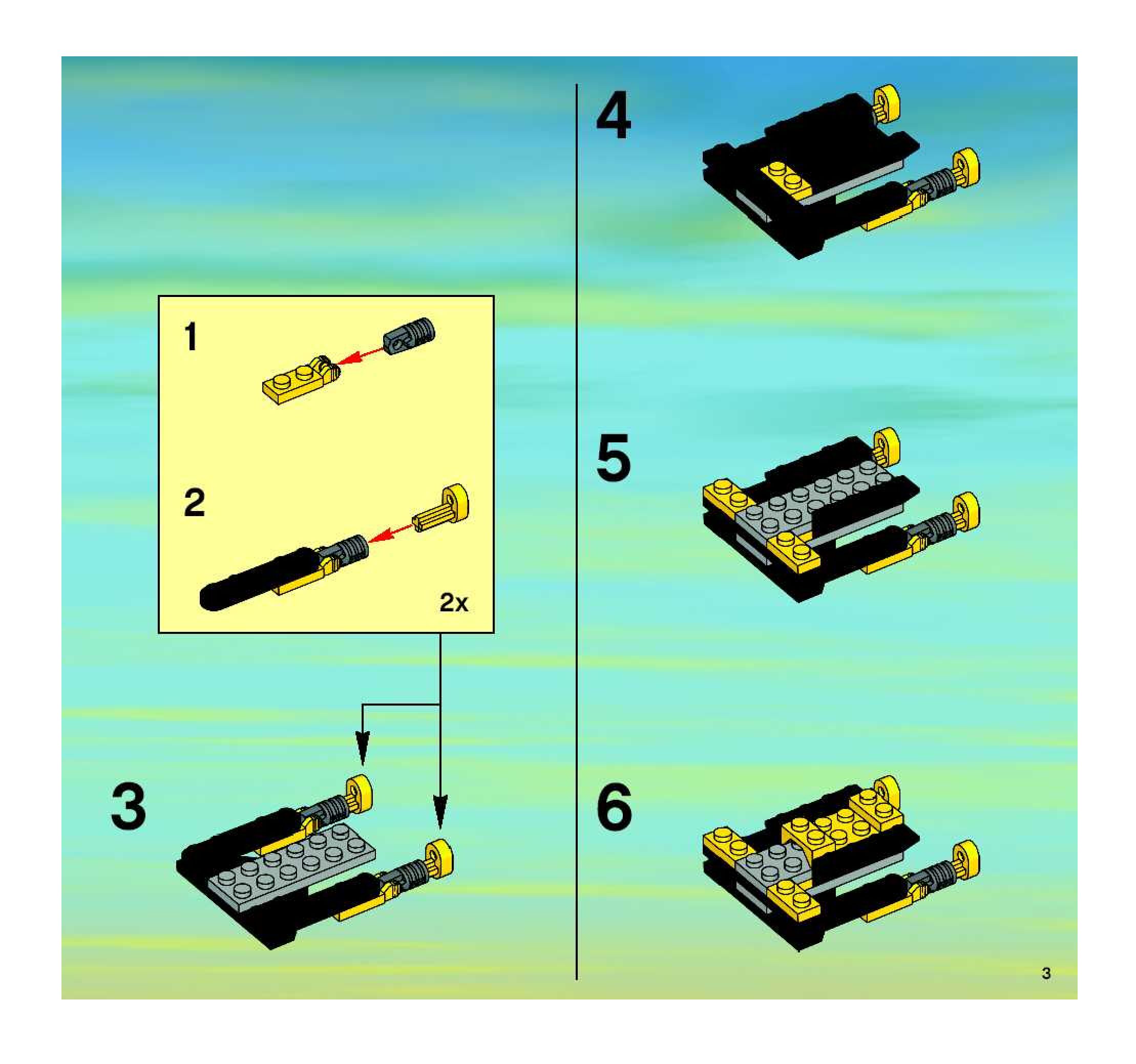 1

2

2x

3

4

5

6

3