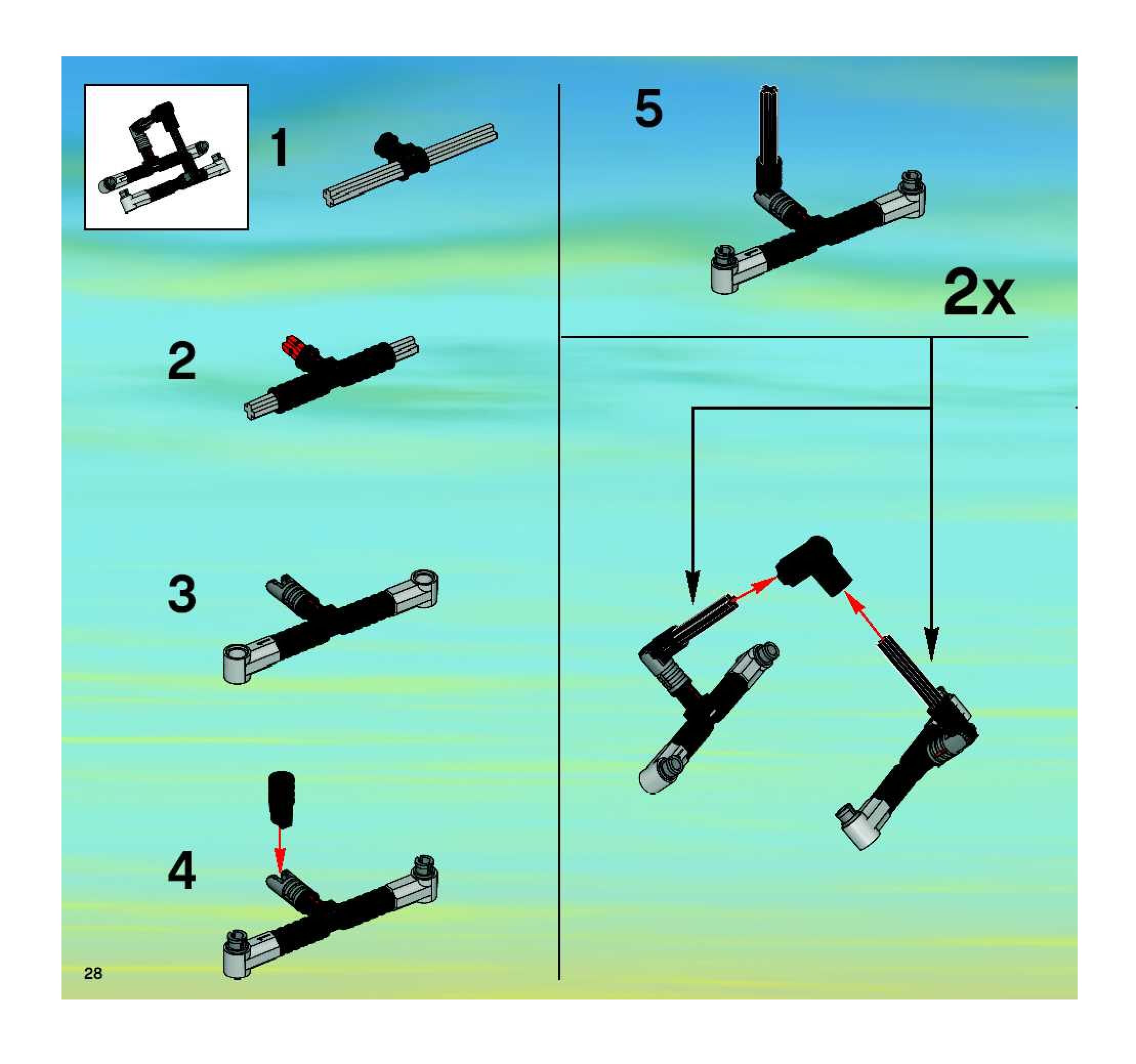 1

2

3

4

28

5

2x