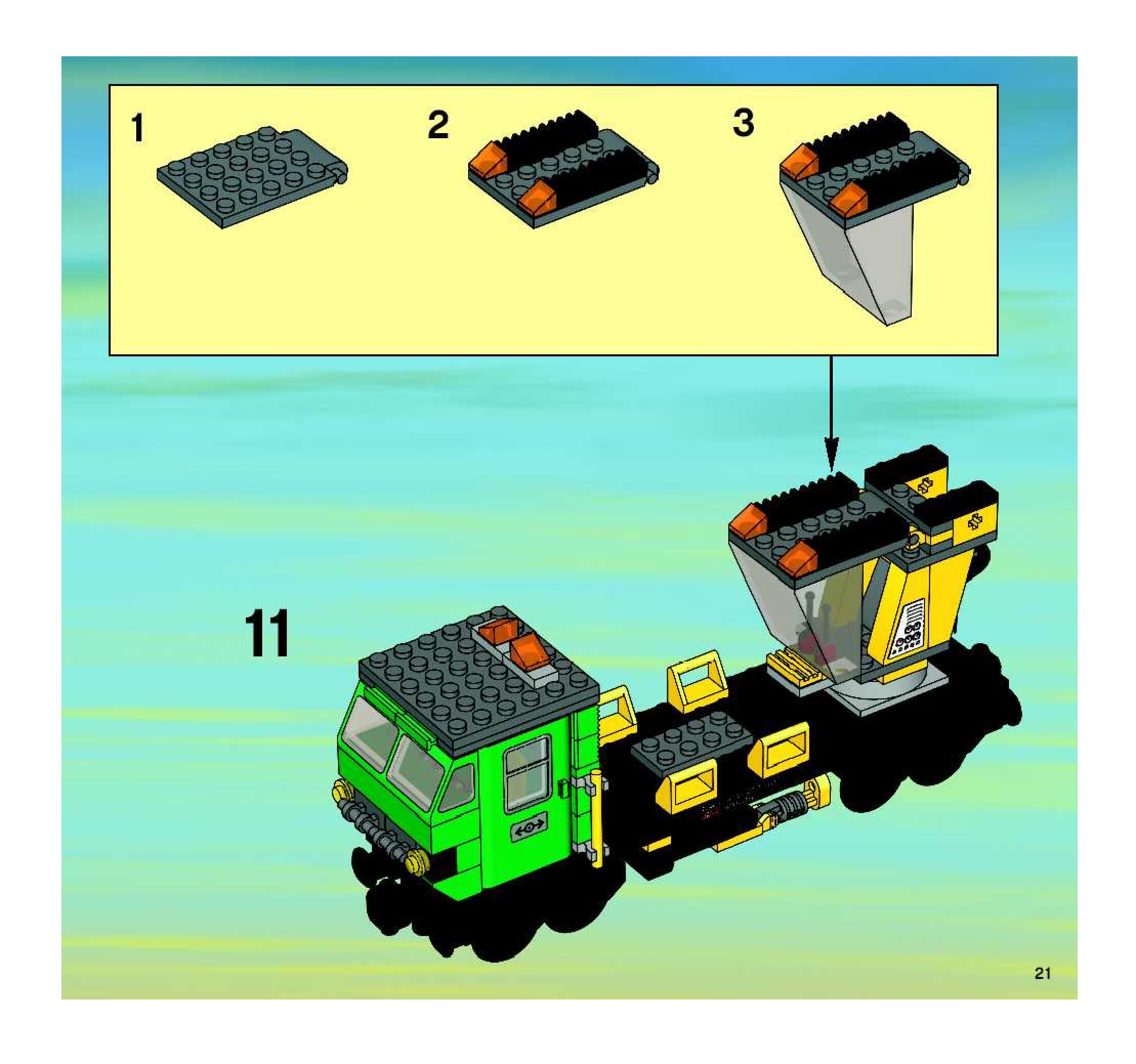 1

2

3

11

21