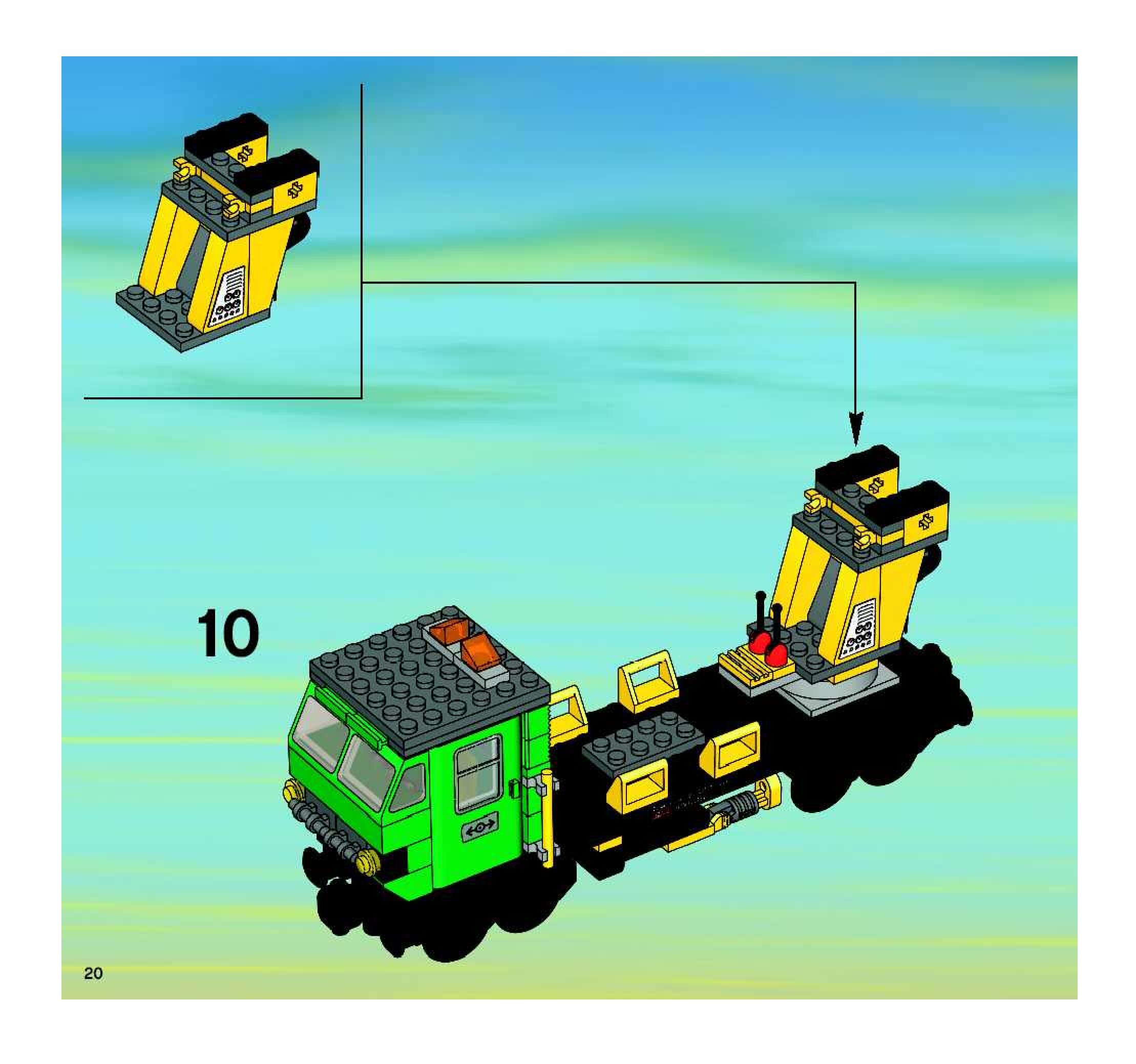 10

20