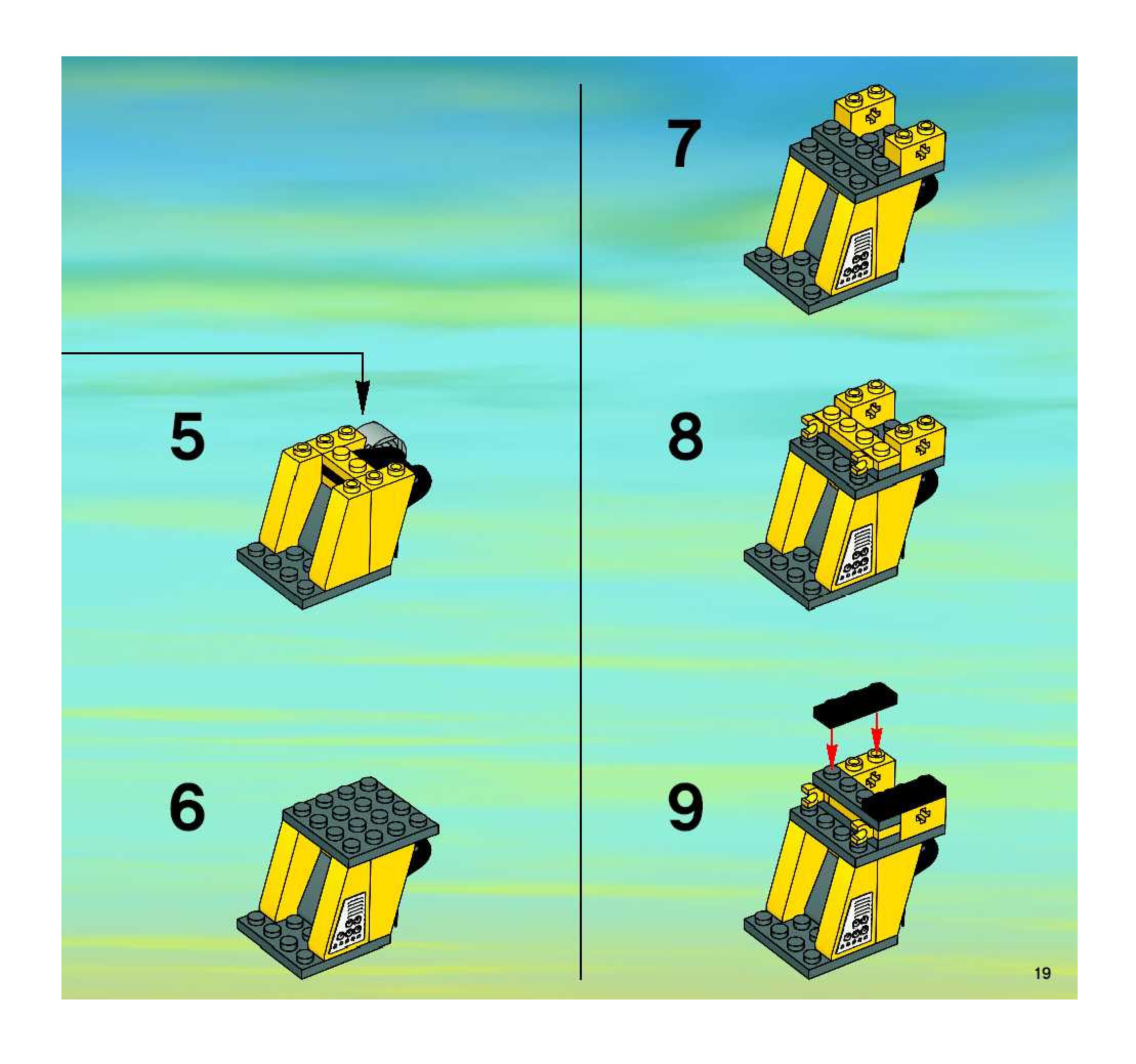 5

6

7

8

9

19