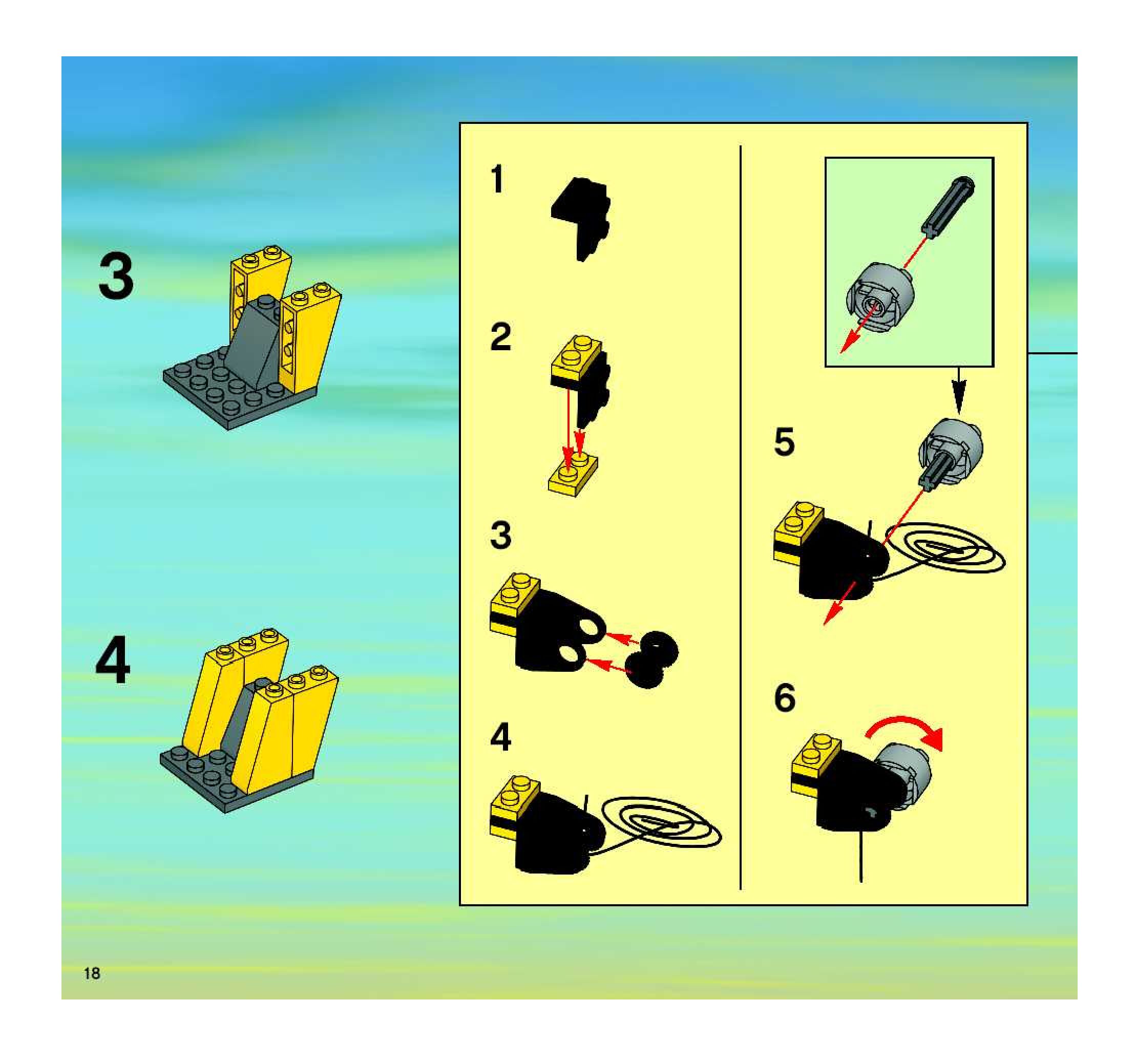 3

4

1

2

3

4

5

6

18