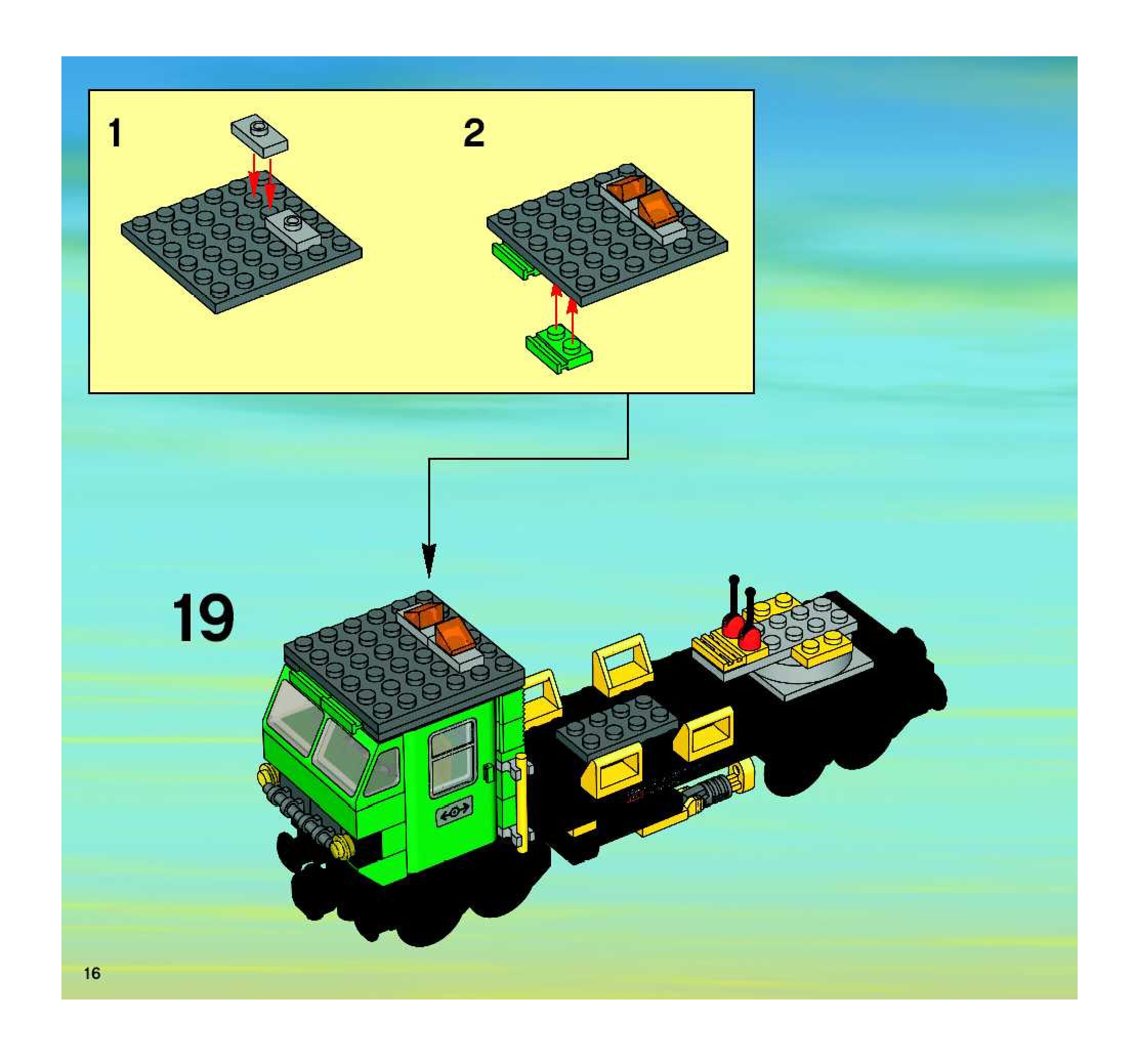 1

2

19

16