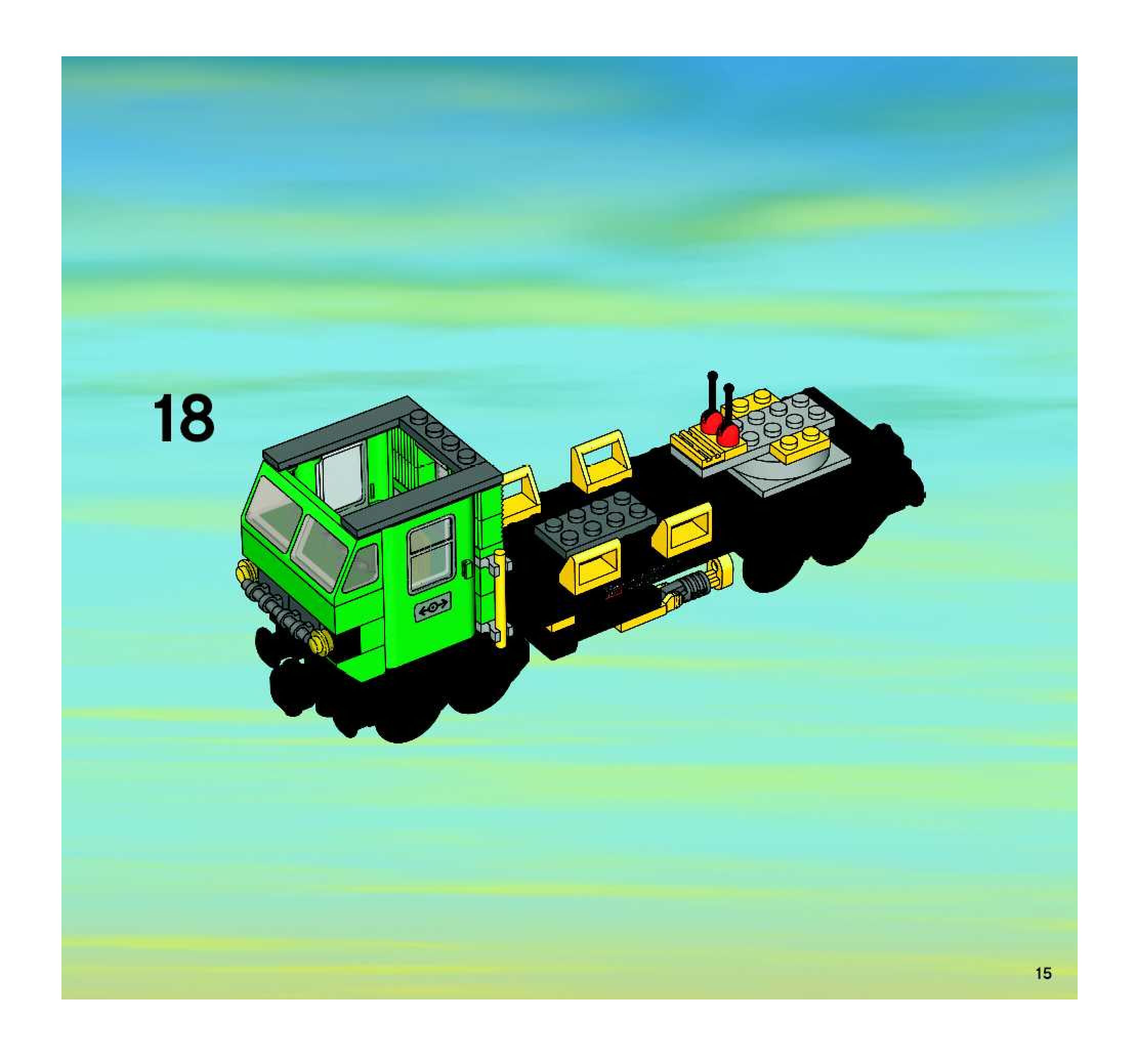 18

15