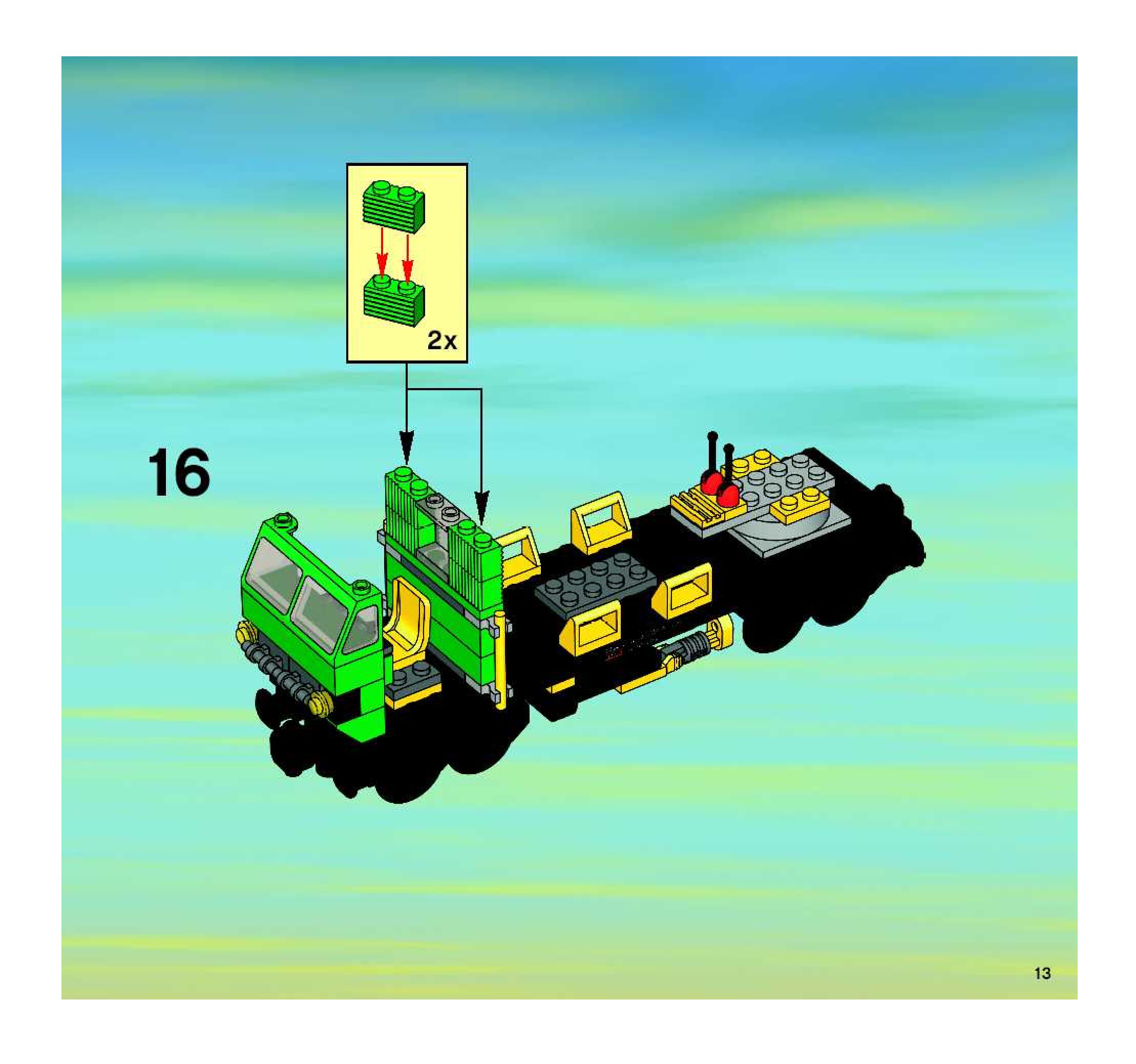 2x

16

13