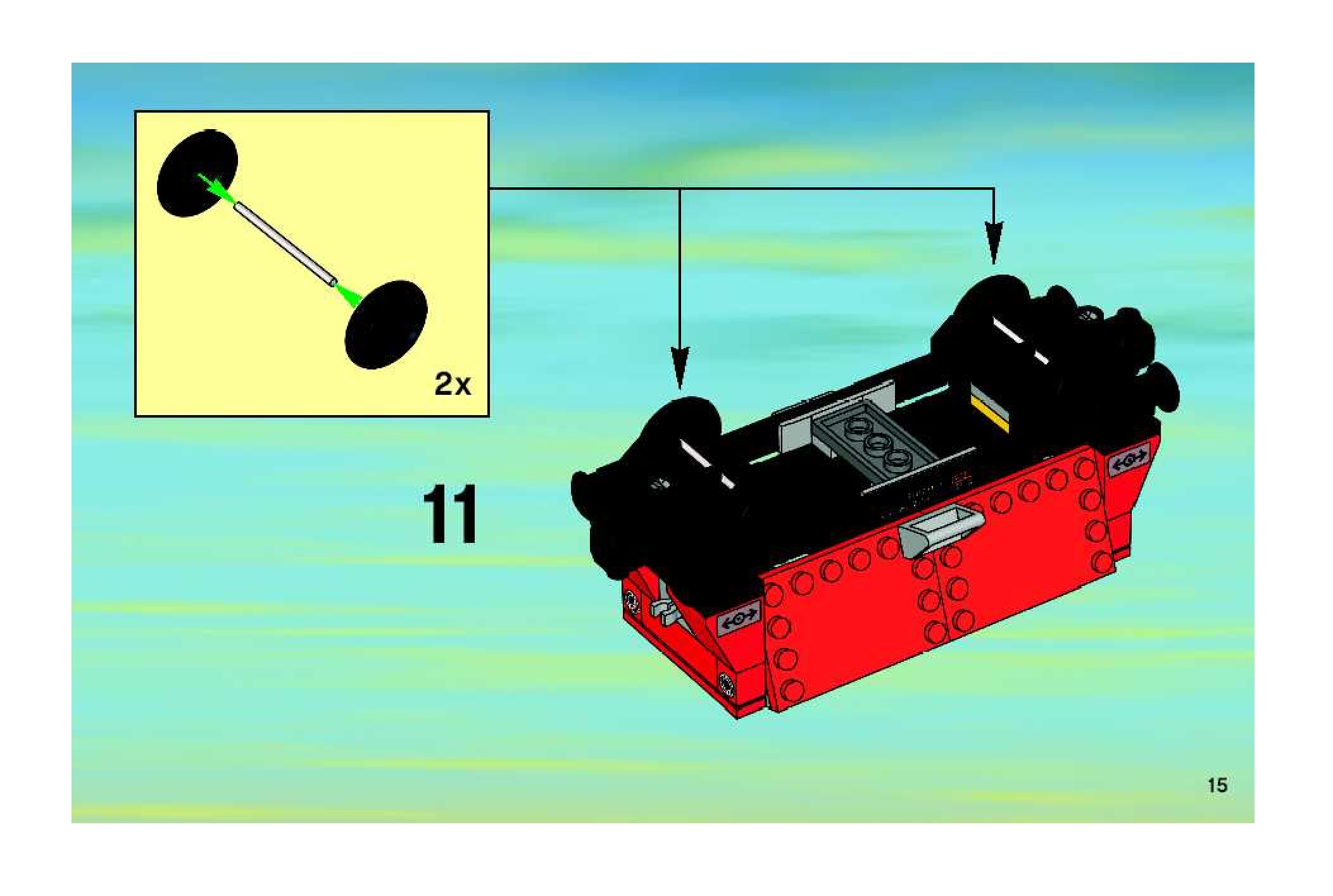 2x

11

15