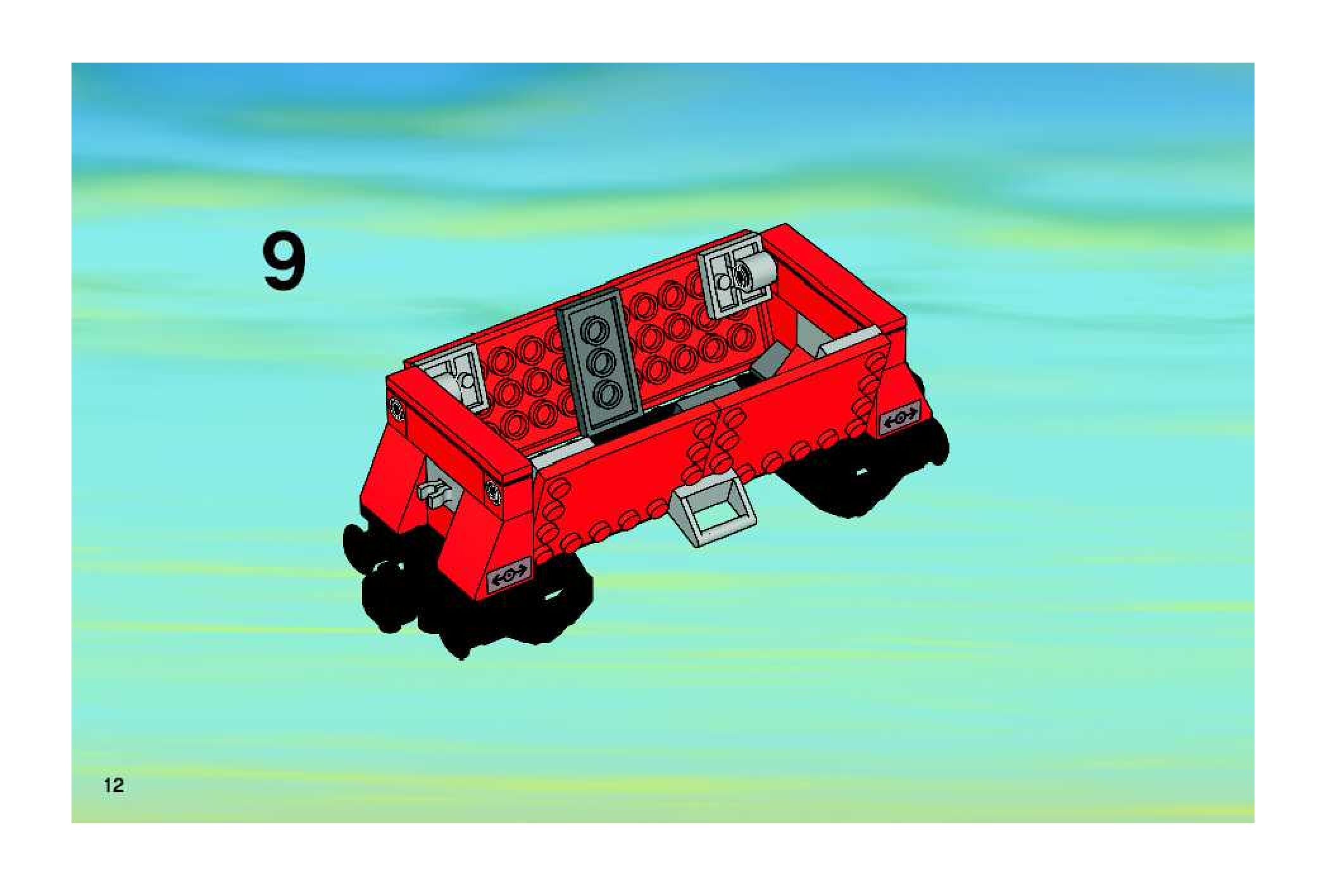 9

12