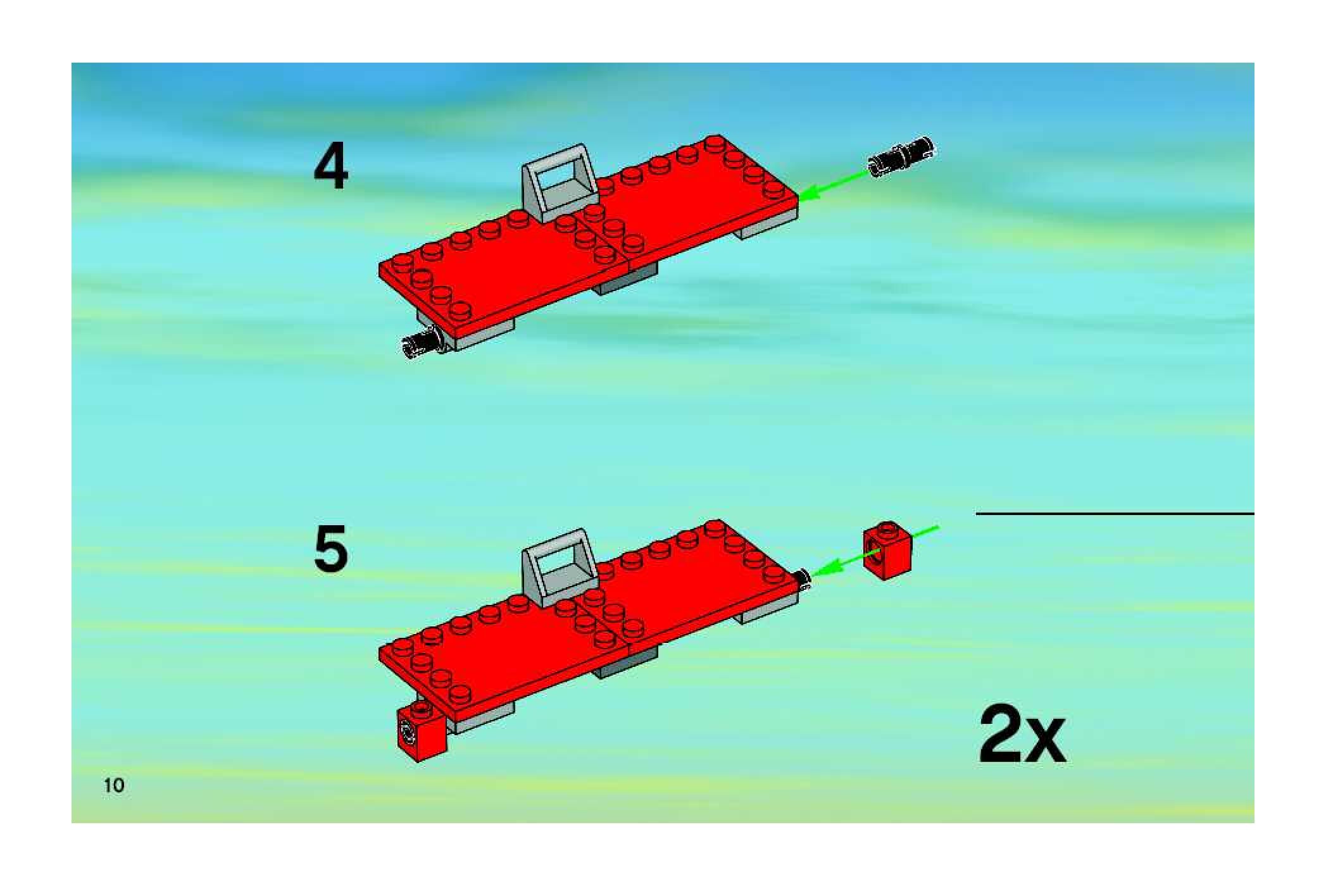 4

5

2x

10