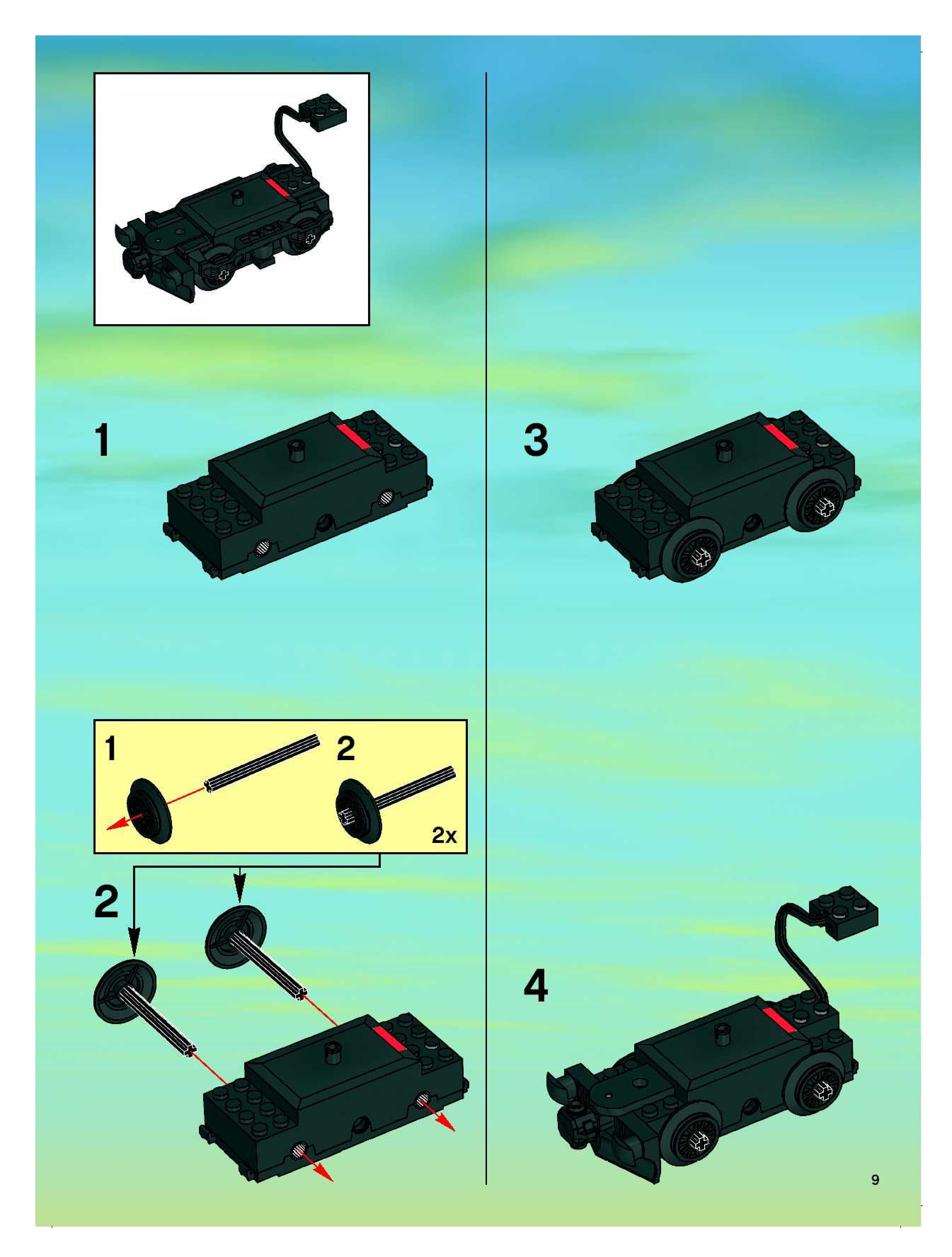 1

1

2

2x

2

3

4

9