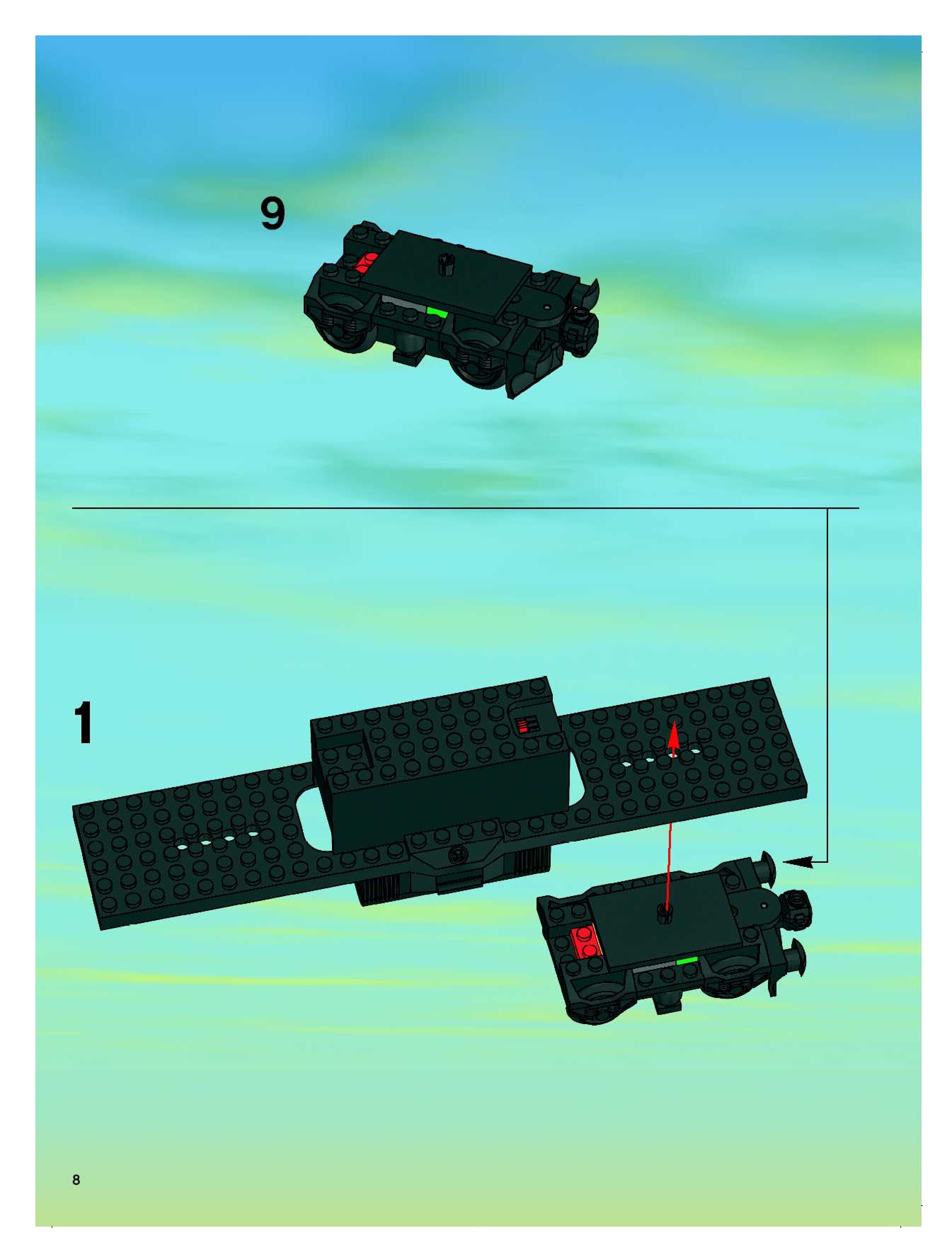 9

1

8