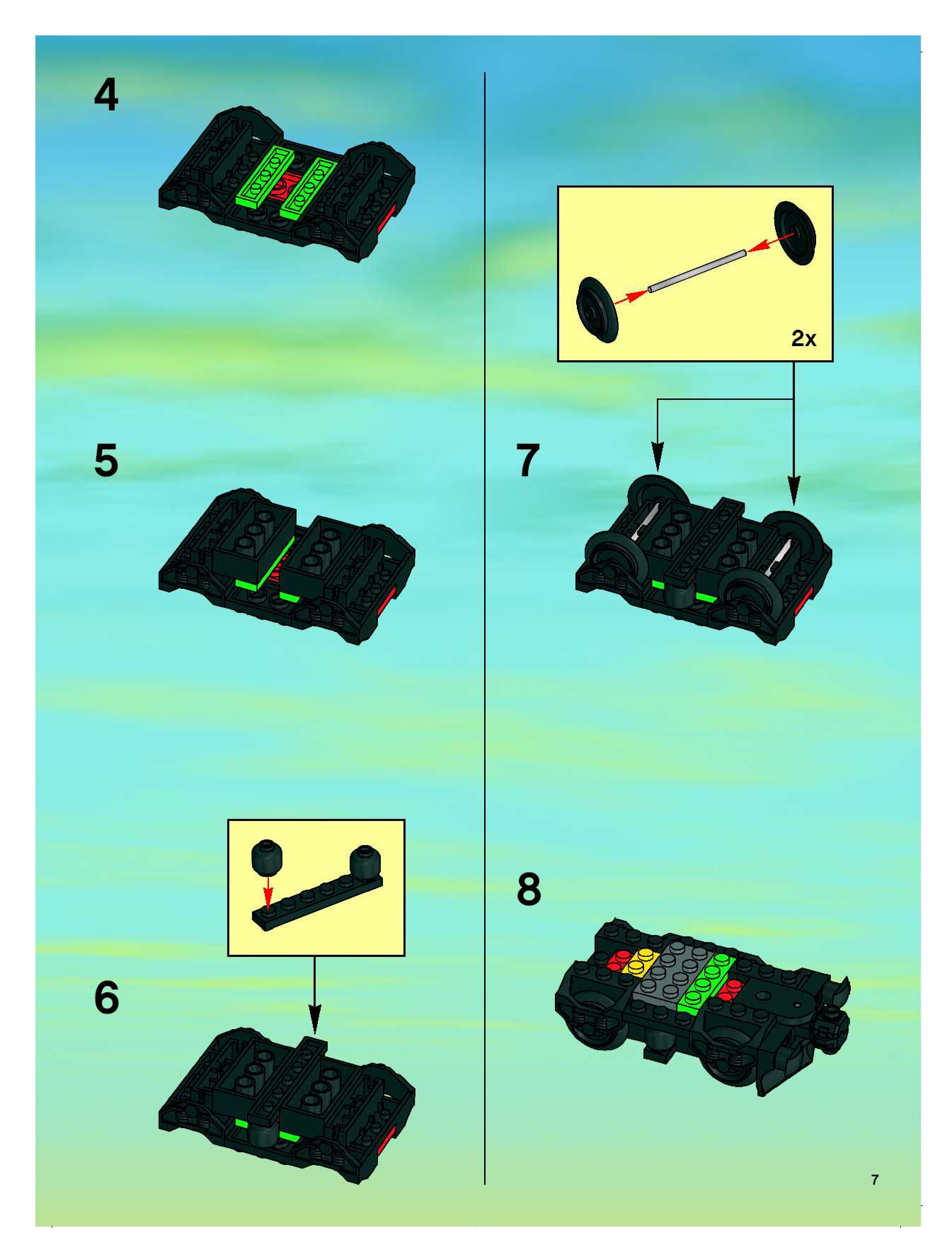 4

5

6

2x

7

8

7