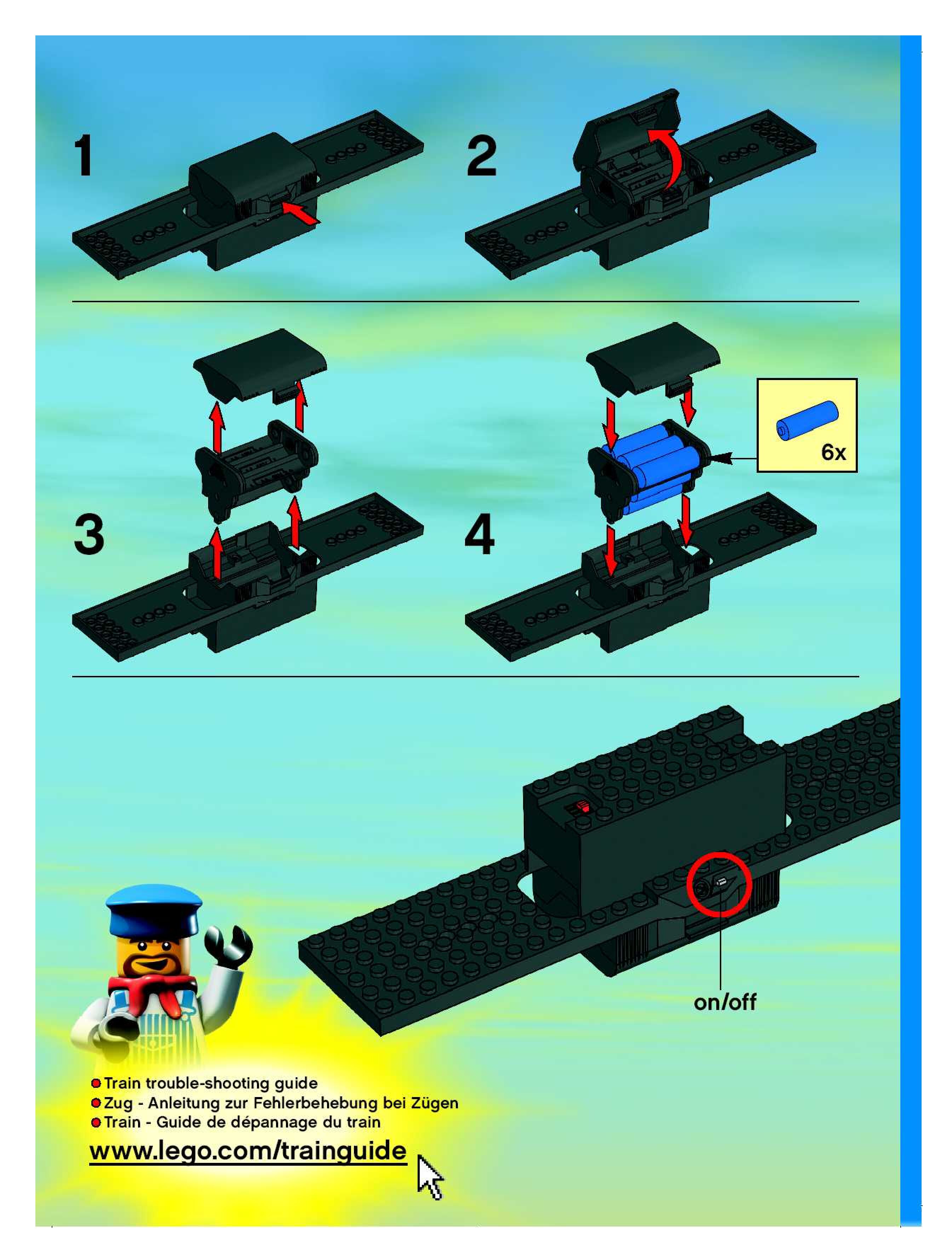 1

2

3

4

6x

on/off

Train trouble-shooting guide
Zug - Anleitung zur Fehlerbehebung bei Zügen
Train - Guide de dépannage du train

www.lego.com/trainguide