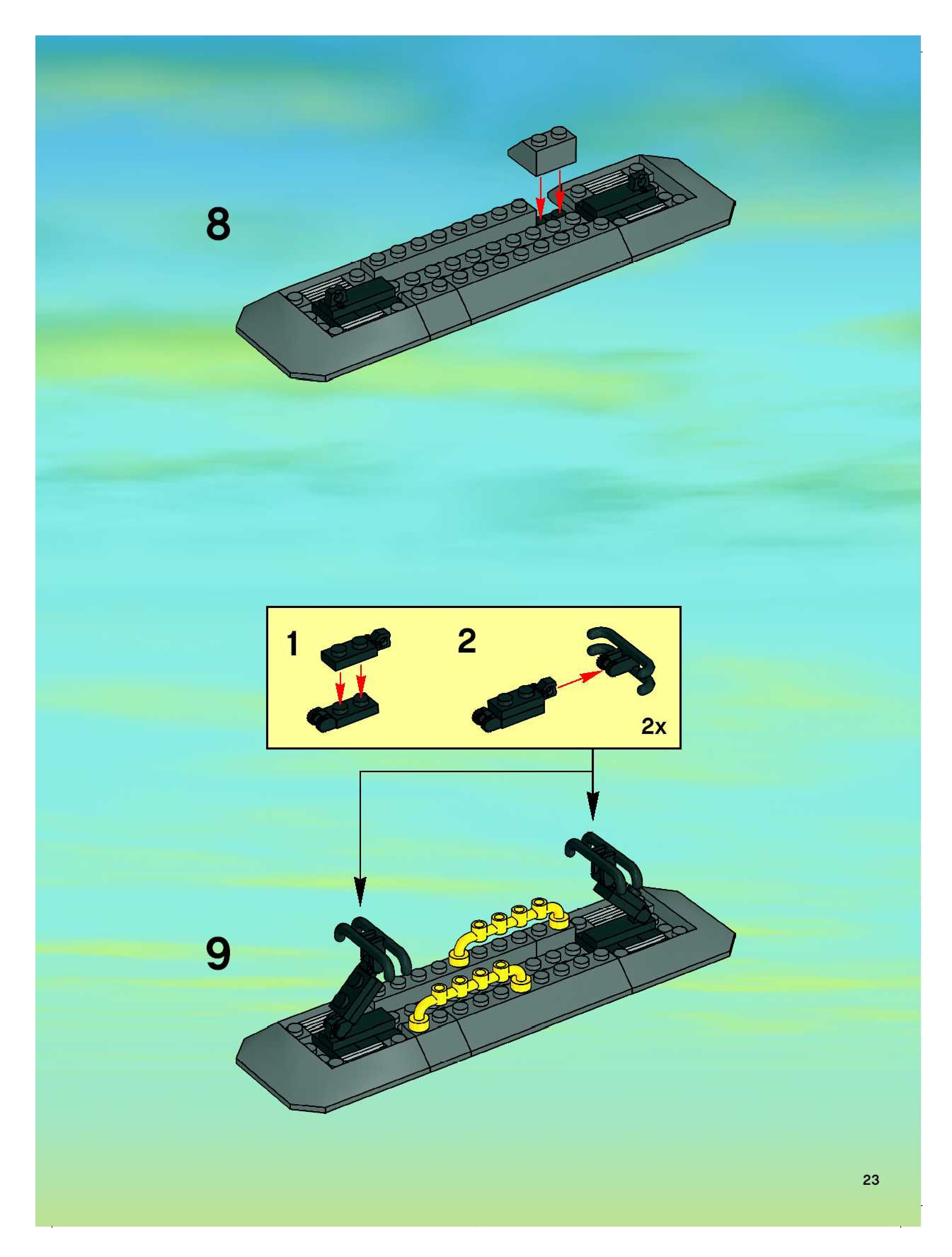 8

1

2

2x

9

23