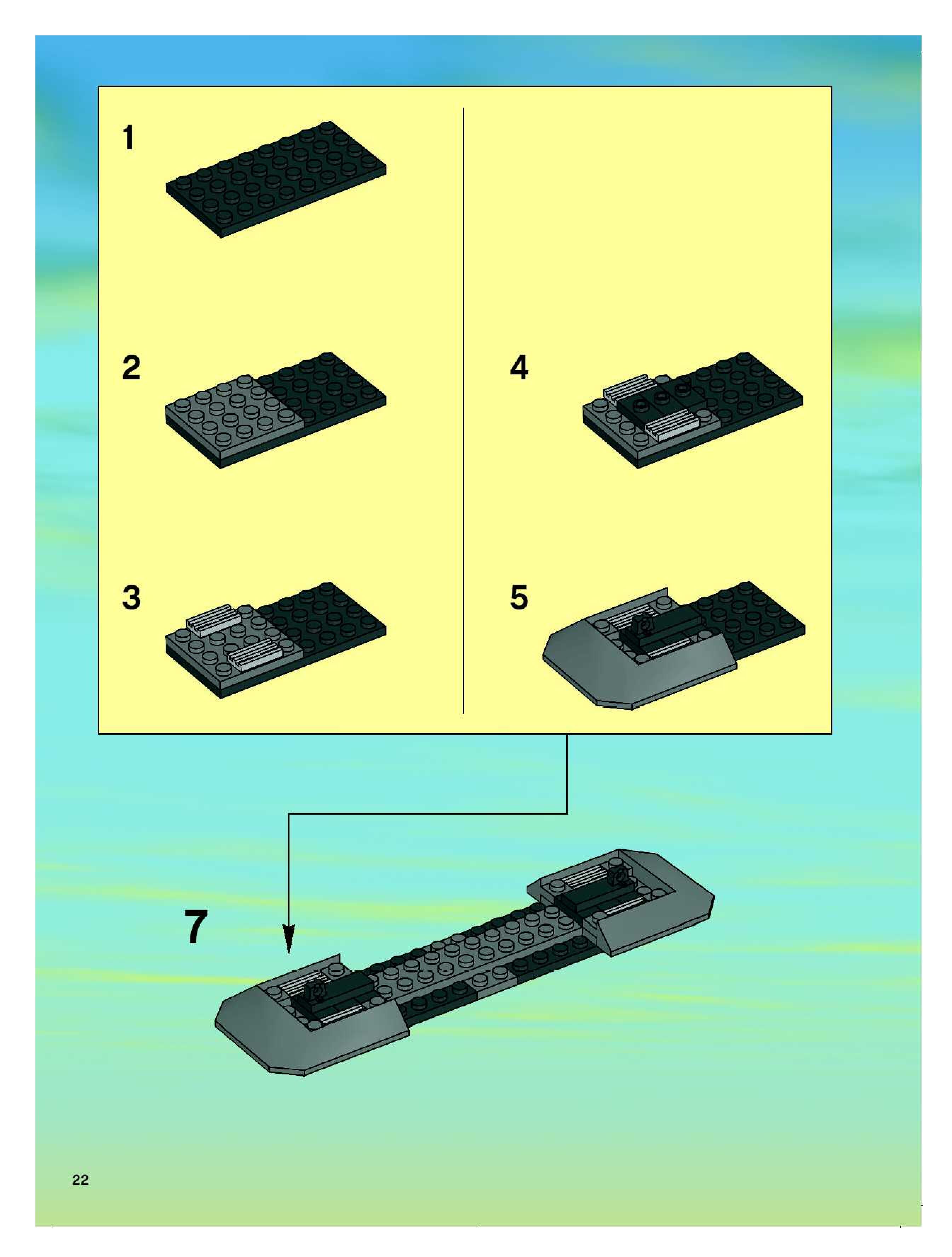 1

2

3

4

5

7

22