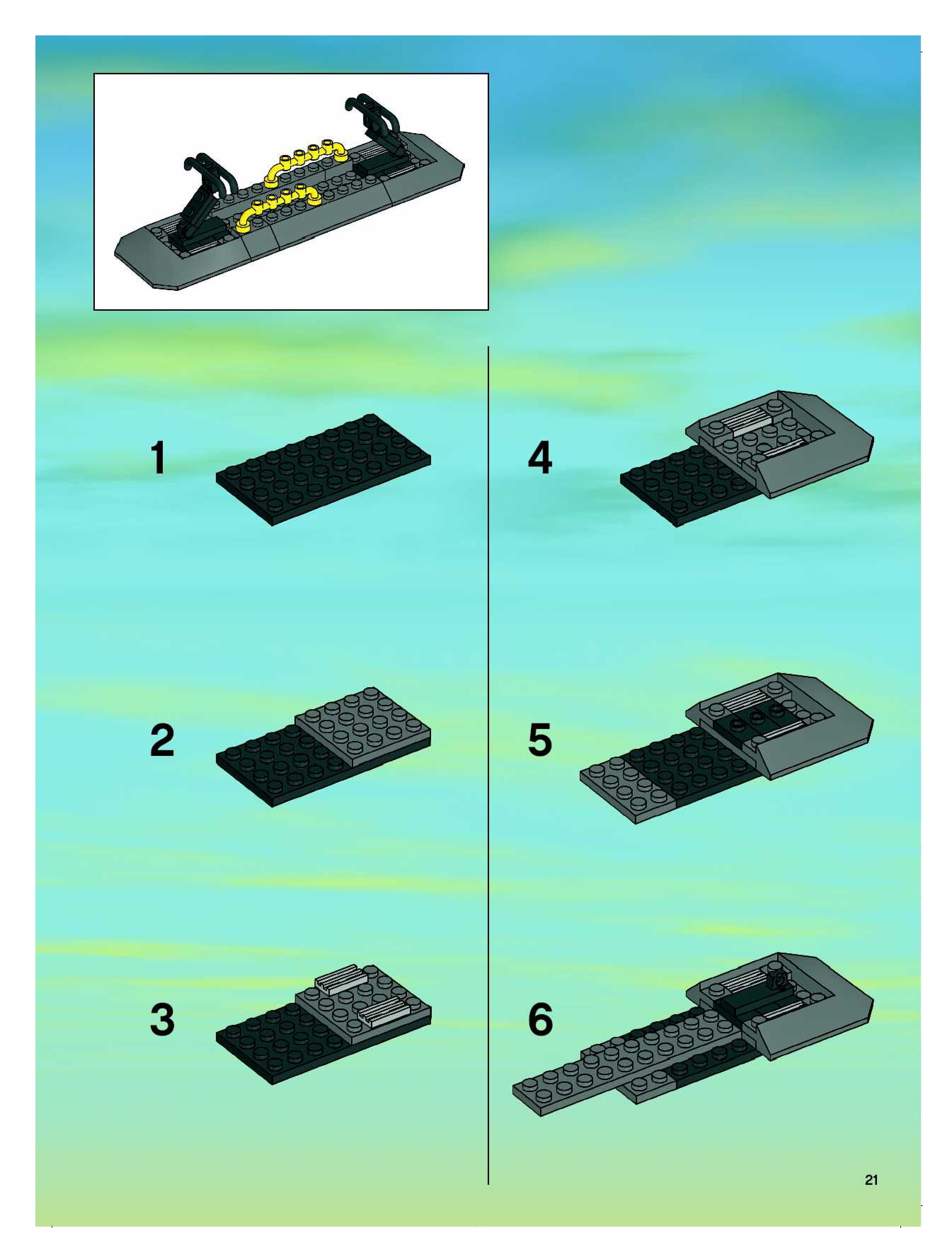 1

2

3

4

5

6

21