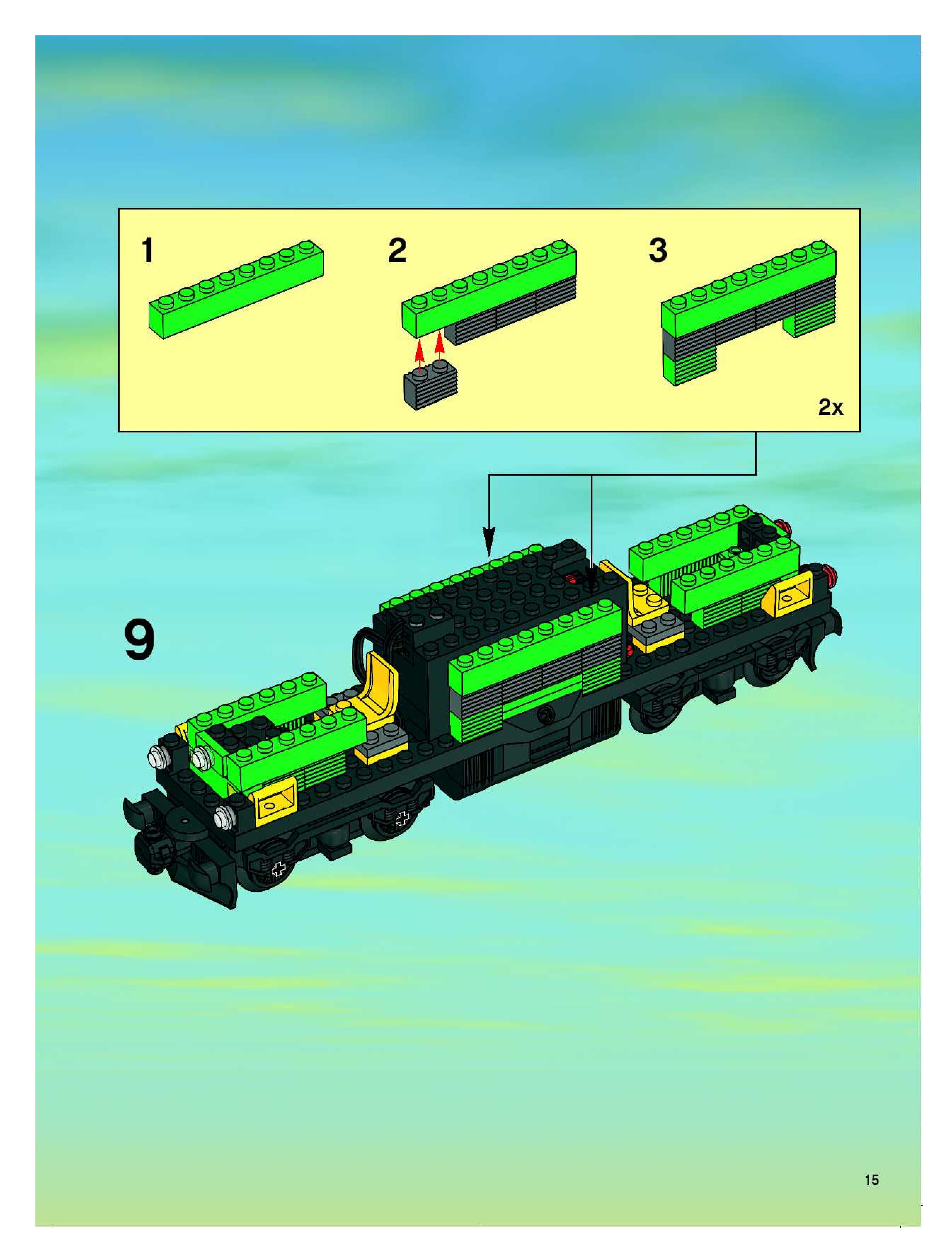 1

2

3

2x

9

15