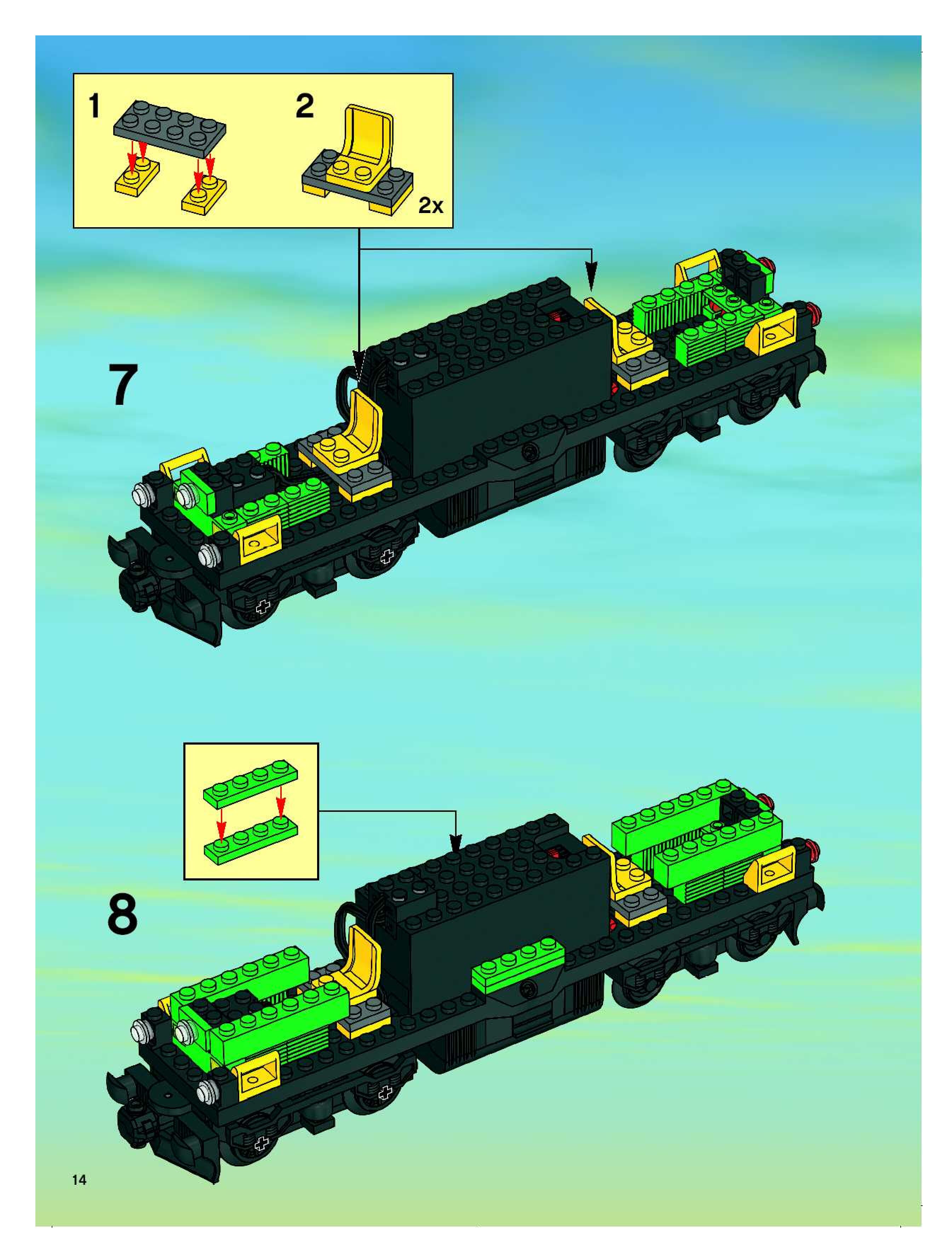 1

2

2x

7

8

14