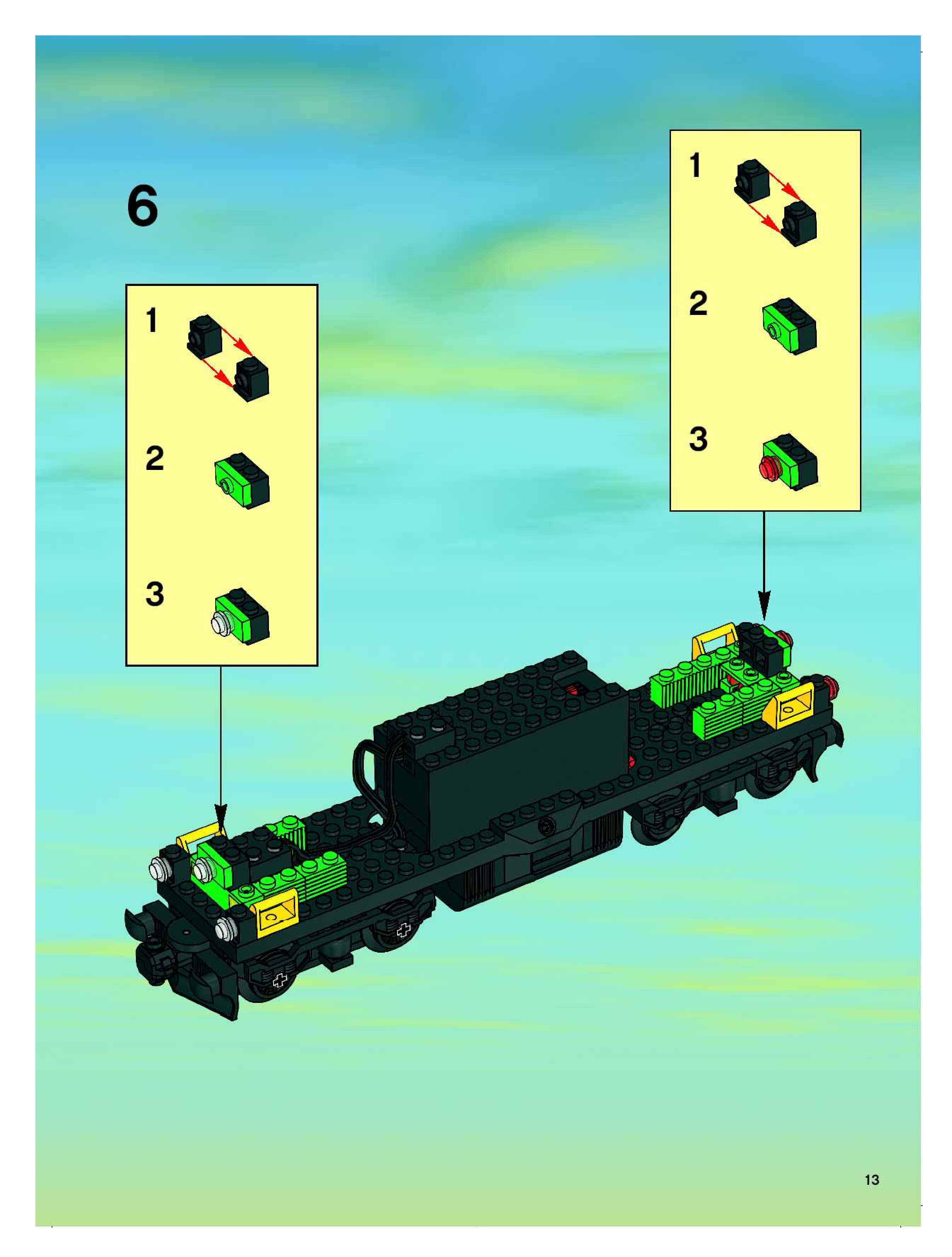 6

1

2

3

1

2

3

13