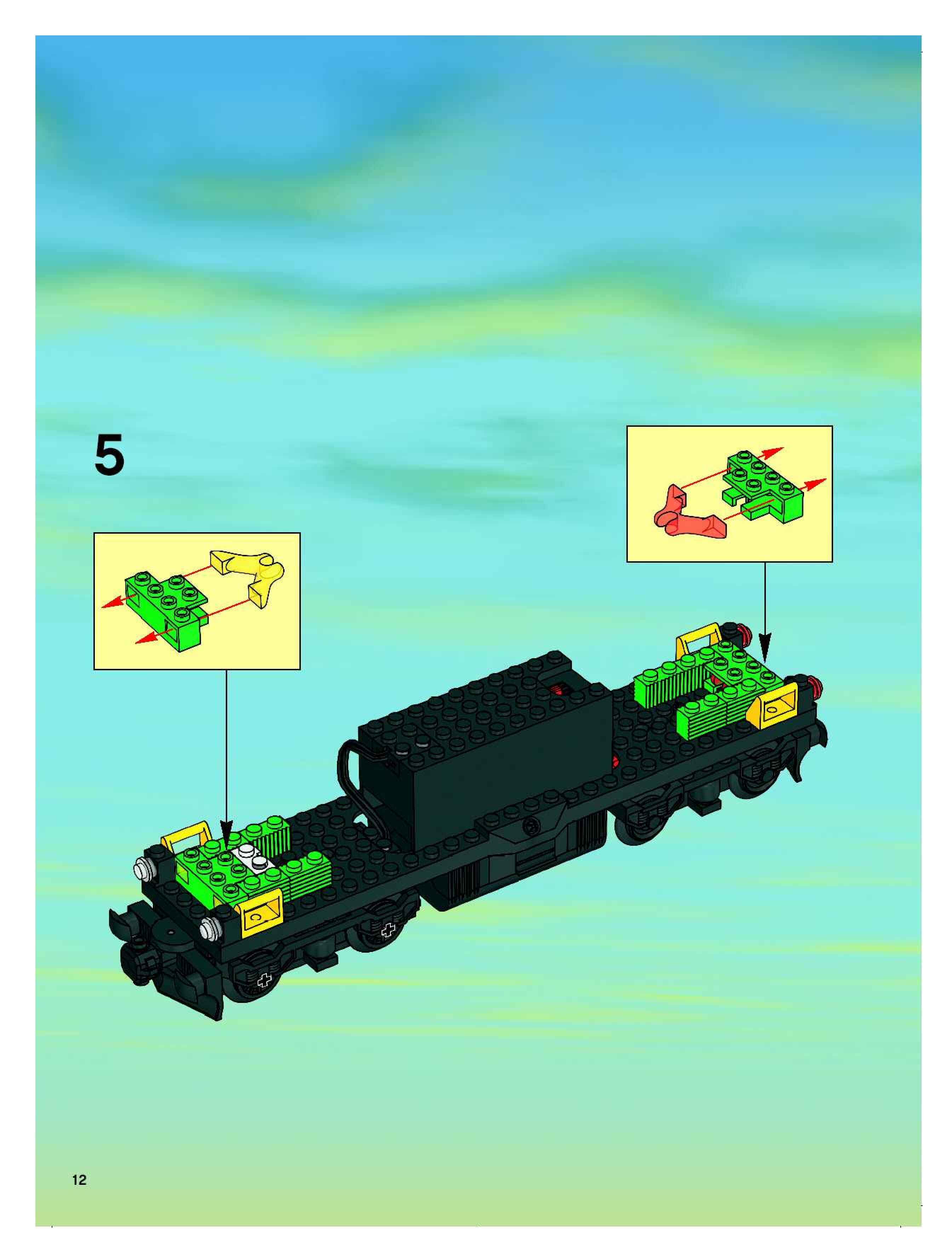 5

12