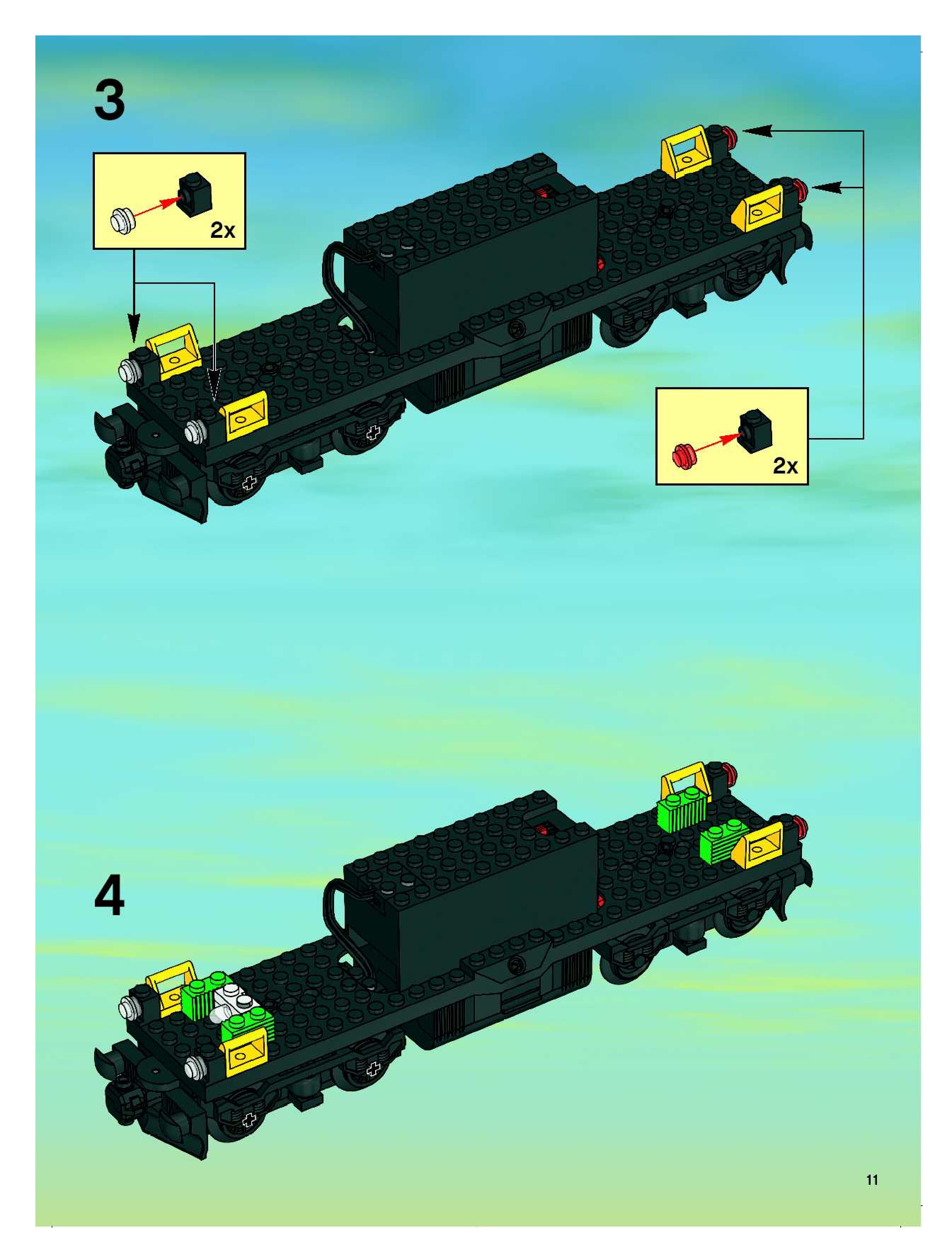 3

2x

2x

4

11